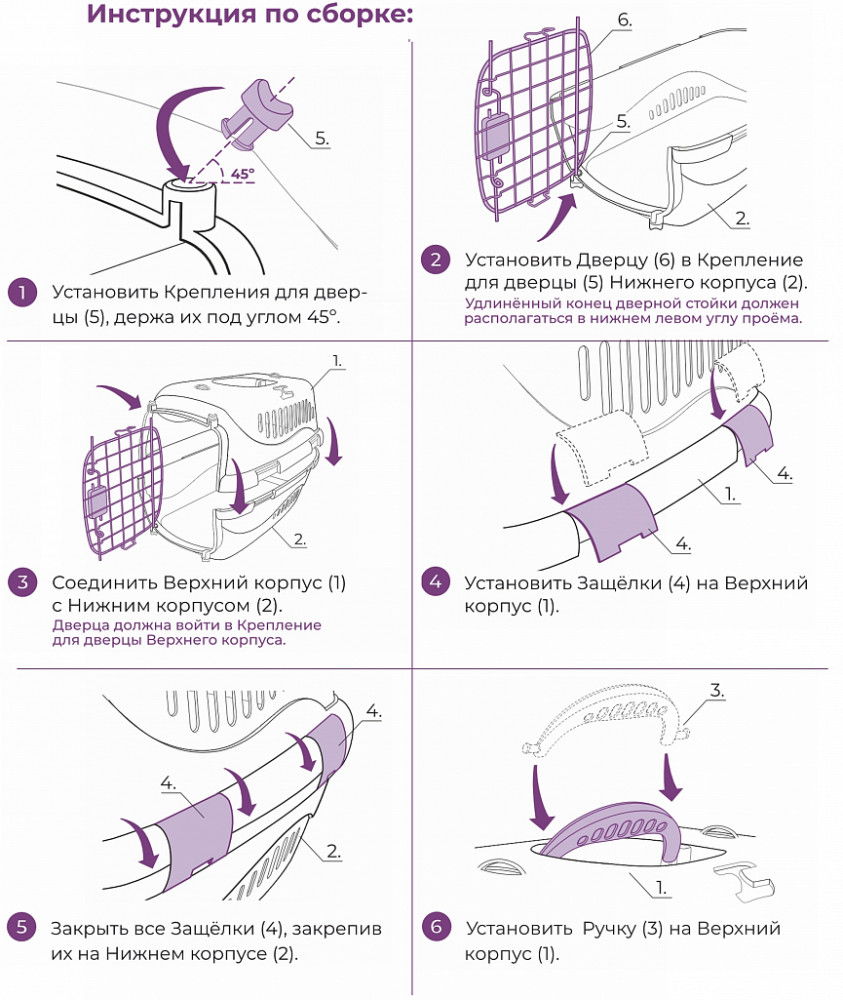 Инструкция по сборке:

5.

45°

1 Установить Крепления для дверцы (5), держа их под углом 45°.

6.

5.

2.

2 Установить Дверцу (6) в Крепление для дверцы (5) Нижнего корпуса (2).
Удлинённый конец дверной стойки должен располагаться в нижнем левом углу проёма.

1.

2.

3 Соединить Верхний корпус (1) с Нижним корпусом (2).
Дверца должна войти в Крепление для дверцы Верхнего корпуса.

4.

1.

4.

4 Установить Защёлки (4) на Верхний корпус (1).

4.

4.

2.

5 Закрыть все Защёлки (4), закрепив их на Нижнем корпусе (2).

3.

1.

6 Установить Ручку (3) на Верхний корпус (1).