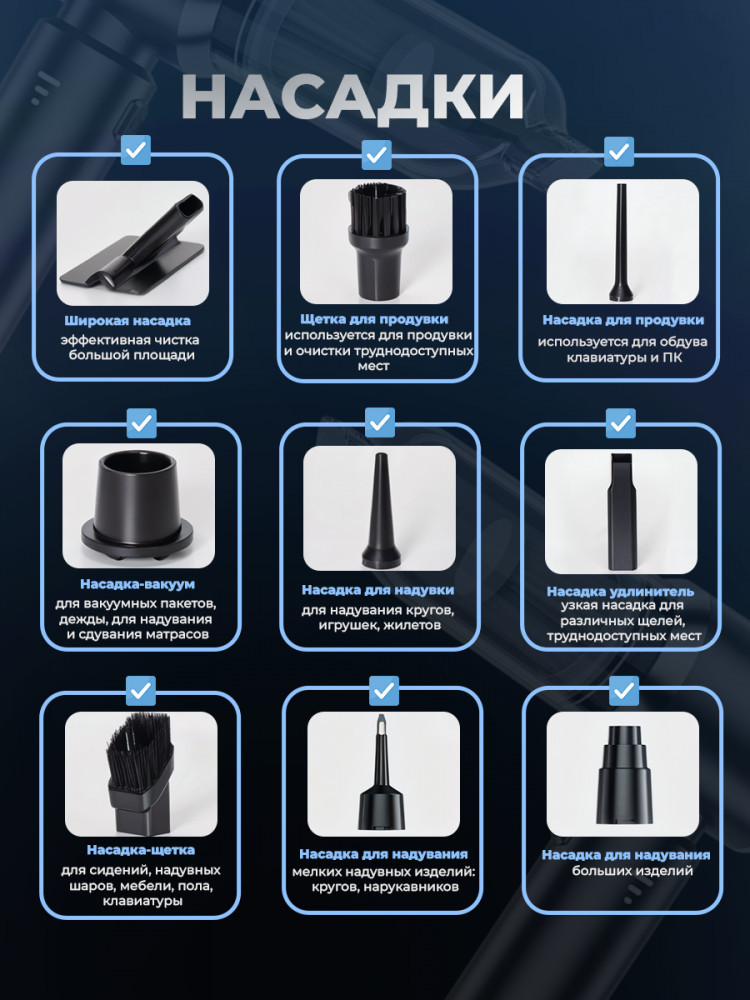 НАСАДКИ

Широкая насадка
эффективная чистка большой площади

Щетка для продувки
используется для продувки и очистки труднодоступных мест

Насадка для продувки
используется для обдува клавиатуры и ПК

Насадка-вакуум
для вакуумных пакетов, дежды, для надувания и сдувания матрасов

Насадка для надувки
для надувания кругов, игрушек, жилетов

Насадка удлинитель
узкая насадка для различных щелей, труднодоступных мест

Насадка-щетка
для сидений, надувных шаров, мебели, пола, клавиатуры

Насадка для надувания
мелких надувных изделий: кругов, нарукавников

Насадка для надувания
больших изделий