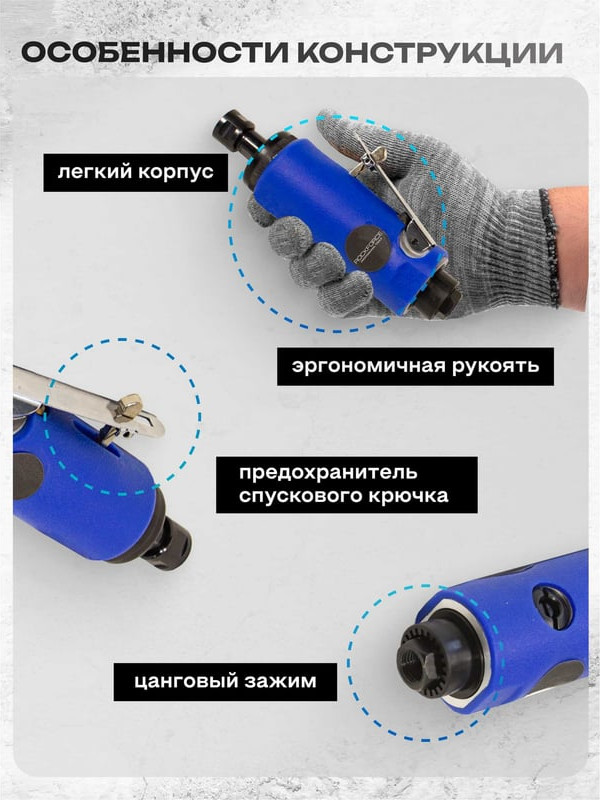 ОСОБЕННОСТИ КОНСТРУКЦИИ

легкий корпус

ROCKFORCE

эргономичная рукоять

предохранитель спускового крючка

цанговый зажим