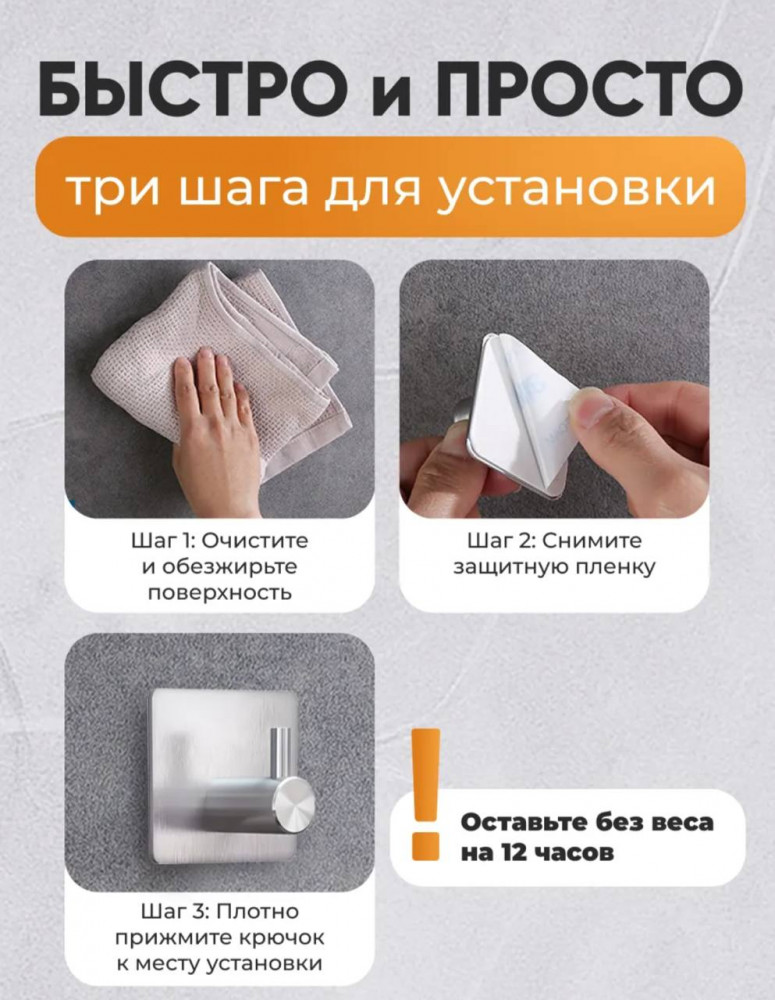 БЫСТРО и ПРОСТО

три шага для установки

Шаг 1: Очистите и обезжирьте поверхность

Шаг 2: Снимите защитную пленку

Шаг 3: Плотно прижмите крючок к месту установки

!

Оставьте без веса на 12 часов