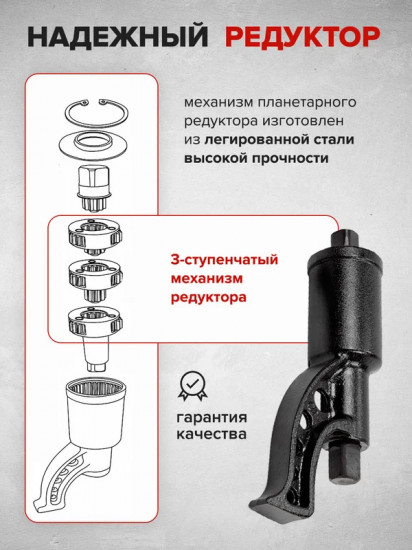 НАДЕЖНЫЙ РЕДУКТОР

механизм планетарного редуктора изготовлен из легированной стали высокой прочности

3-ступенчатый механизм редуктора

гарантия качества