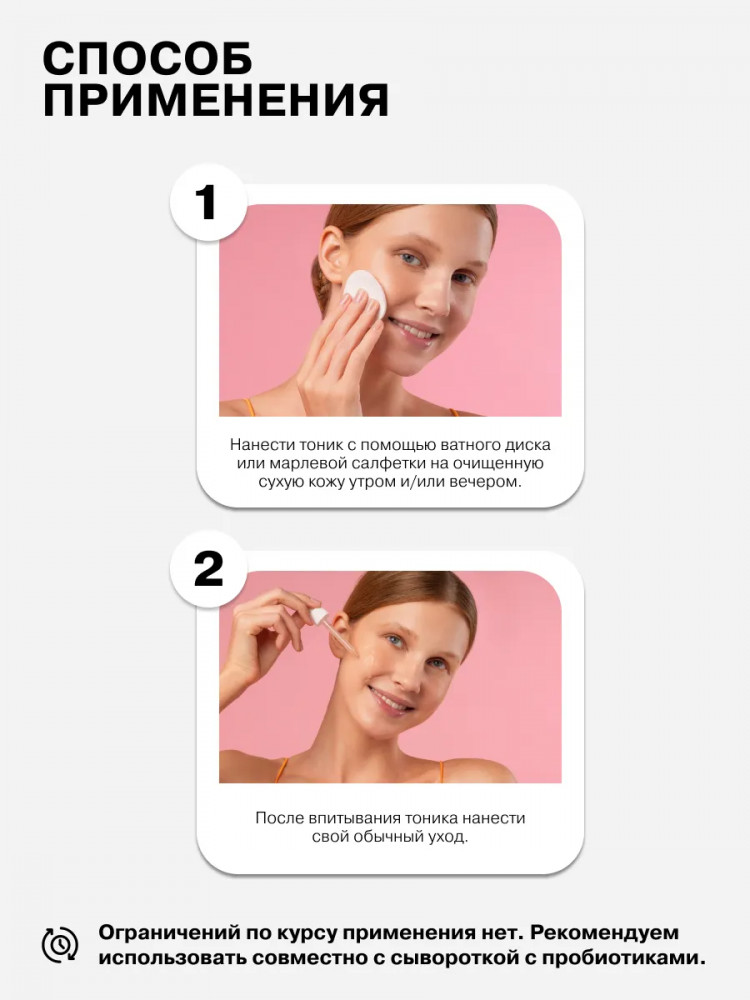 СПОСОБ ПРИМЕНЕНИЯ

1

Нанести тоник с помощью ватного диска или марлевой салфетки на очищенную сухую кожу утром и/или вечером.

2

После впитывания тоника нанести свой обычный уход.

Ограничений по курсу применения нет. Рекомендуем использовать совместно с сывороткой с пробиотиками.