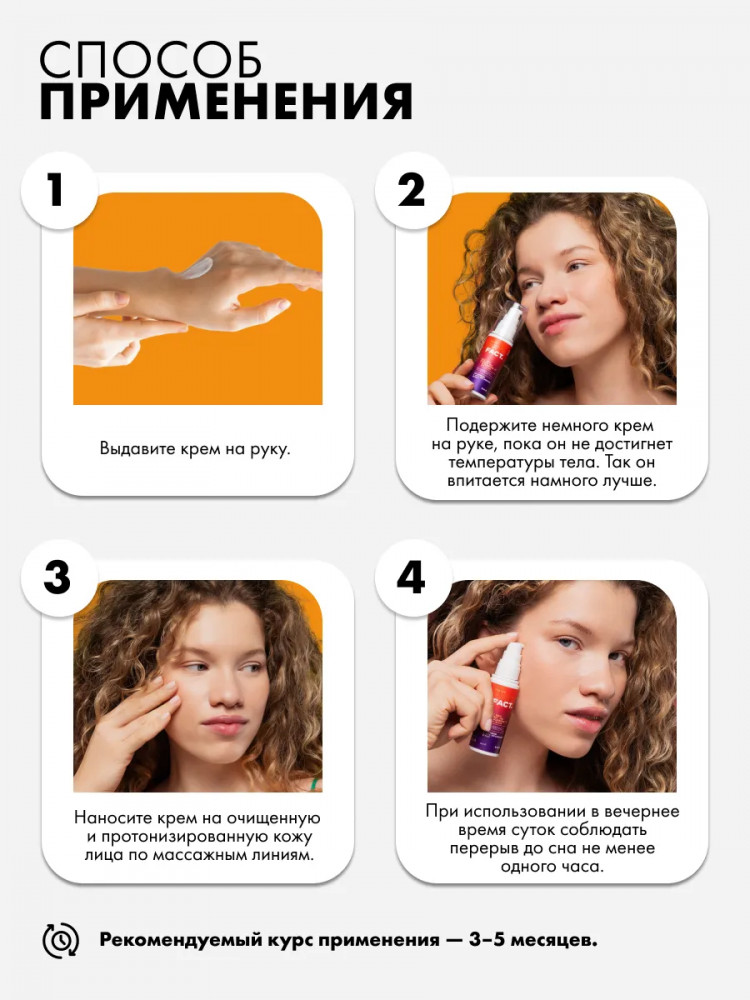 СПОСОБ
ПРИМЕНЕНИЯ

1

Выдавите крем на руку.

2

FACT

Подержите немного крем на руке, пока он не достигнет температуры тела. Так он впитается намного лучше.

3

Наносите крем на очищенную и протонизированную кожу лица по массажным линиям.

4

FACT

При использовании в вечернее время суток соблюдать перерыв до сна не менее одного часа.

Рекомендуемый курс применения — 3–5 месяцев.