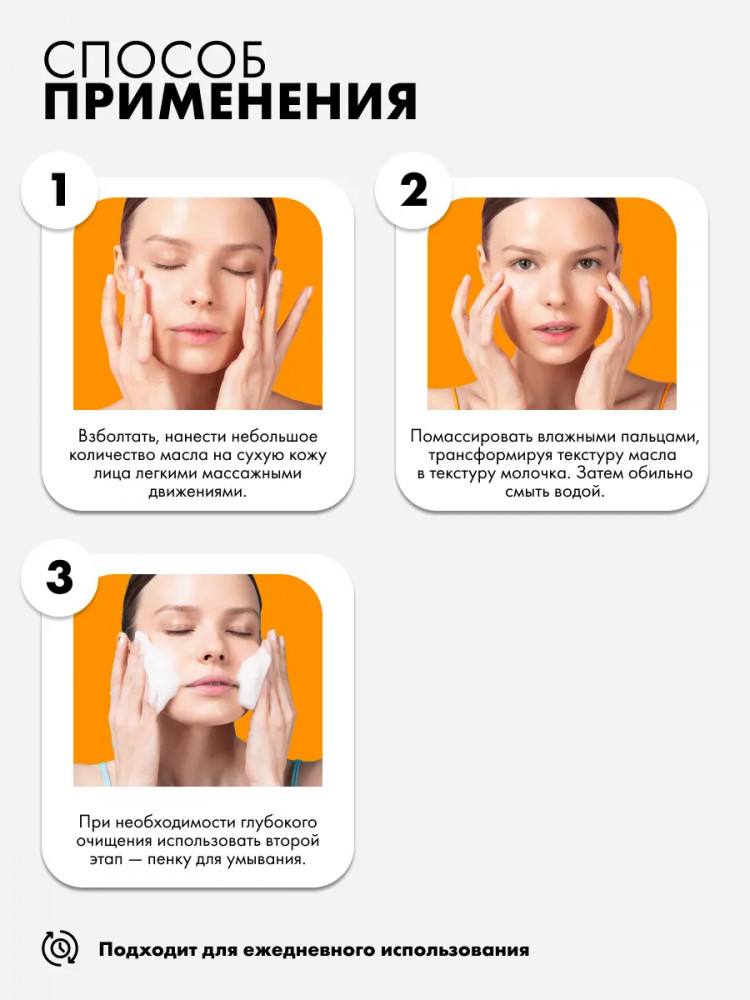 СПОСОБ
ПРИМЕНЕНИЯ

1

Взболтать, нанести небольшое количество масла на сухую кожу лица легкими массажными движениями.

2

Помассировать влажными пальцами, трансформируя текстуру масла в текстуру молочка. Затем обильно смыть водой.

3

При необходимости глубокого очищения использовать второй этап — пенку для умывания.

Подходит для ежедневного использования