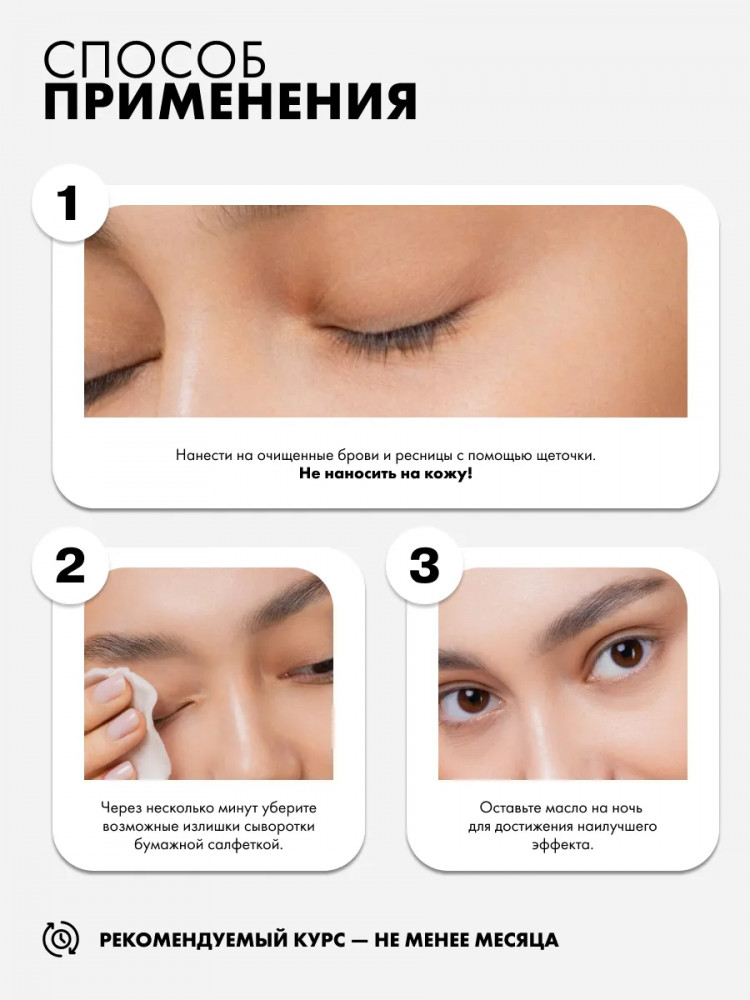 СПОСОБ
ПРИМЕНЕНИЯ

1

Нанести на очищенные брови и ресницы с помощью щеточки.
**Не наносить на кожу!**

2

Через несколько минут уберите возможные излишки сыворотки бумажной салфеткой.

3

Оставьте масло на ночь для достижения наилучшего эффекта.

РЕКОМЕНДУЕМЫЙ КУРС — НЕ МЕНЕЕ МЕСЯЦА