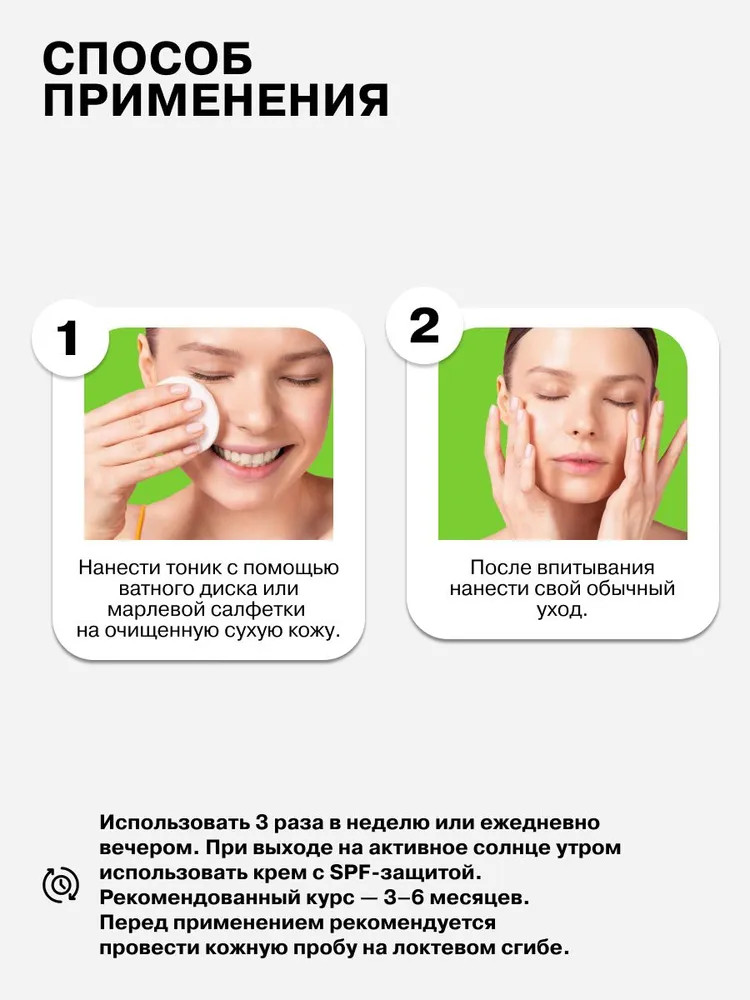 СПОСОБ ПРИМЕНЕНИЯ

1

Нанести тоник с помощью ватного диска или марлевой салфетки на очищенную сухую кожу.

2

После впитывания нанести свой обычный уход.

Использовать 3 раза в неделю или ежедневно вечером. При выходе на активное солнце утром использовать крем с SPF-защитой. Рекомендованный курс — 3–6 месяцев. Перед применением рекомендуется провести кожную пробу на локтевом сгибе.