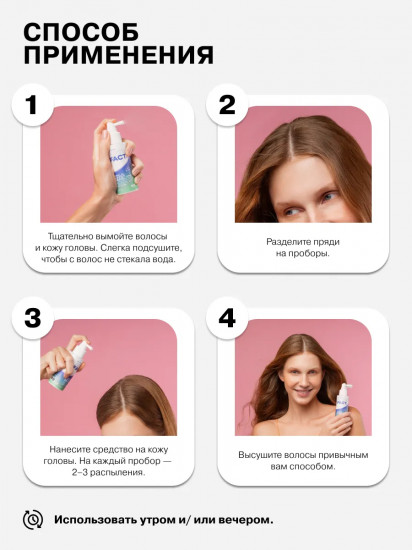 СПОСОБ ПРИМЕНЕНИЯ

1

FACT

Тщательно вымойте волосы и кожу головы. Слегка подсушите, чтобы с волос не стекала вода.

2

Разделите пряди на проборы.

3

Нанесите средство на кожу головы. На каждый пробор — 2–3 распыления.

4

Высушите волосы привычным вам способом.

Использовать утром и/ или вечером.