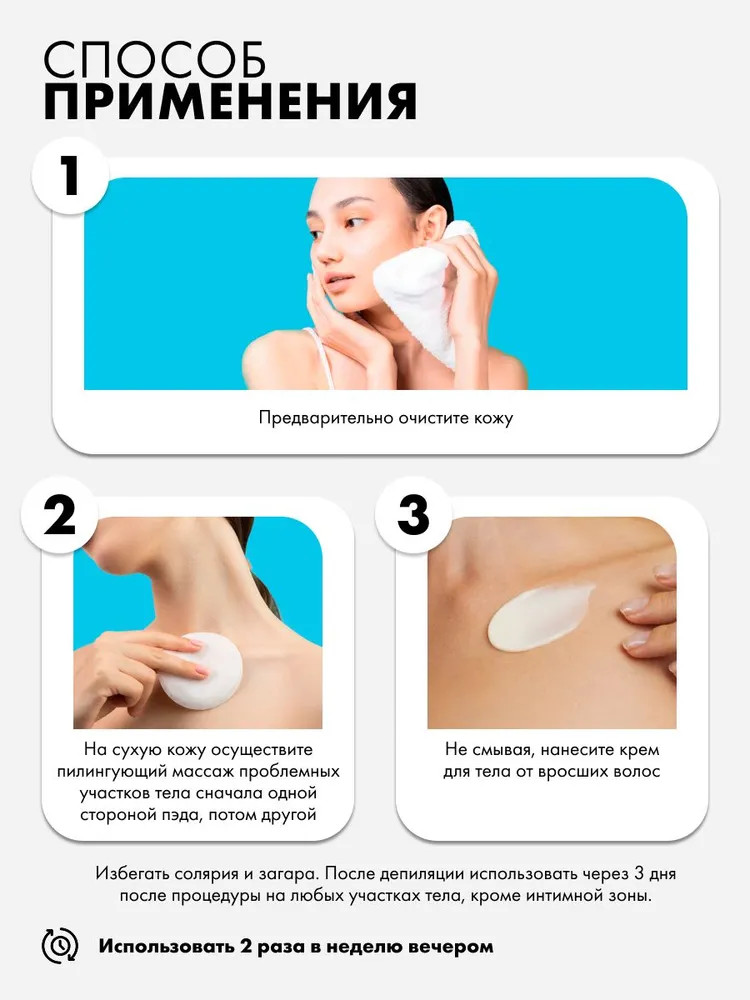 СПОСОБ
ПРИМЕНЕНИЯ

1

Предварительно очистите кожу

2

На сухую кожу осуществите пилингующий массаж проблемных участков тела сначала одной стороной пэда, потом другой

3

Не смывая, нанесите крем для тела от вросших волос

Избегать солярия и загара. После депиляции использовать через 3 дня после процедуры на любых участках тела, кроме интимной зоны.

Использовать 2 раза в неделю вечером