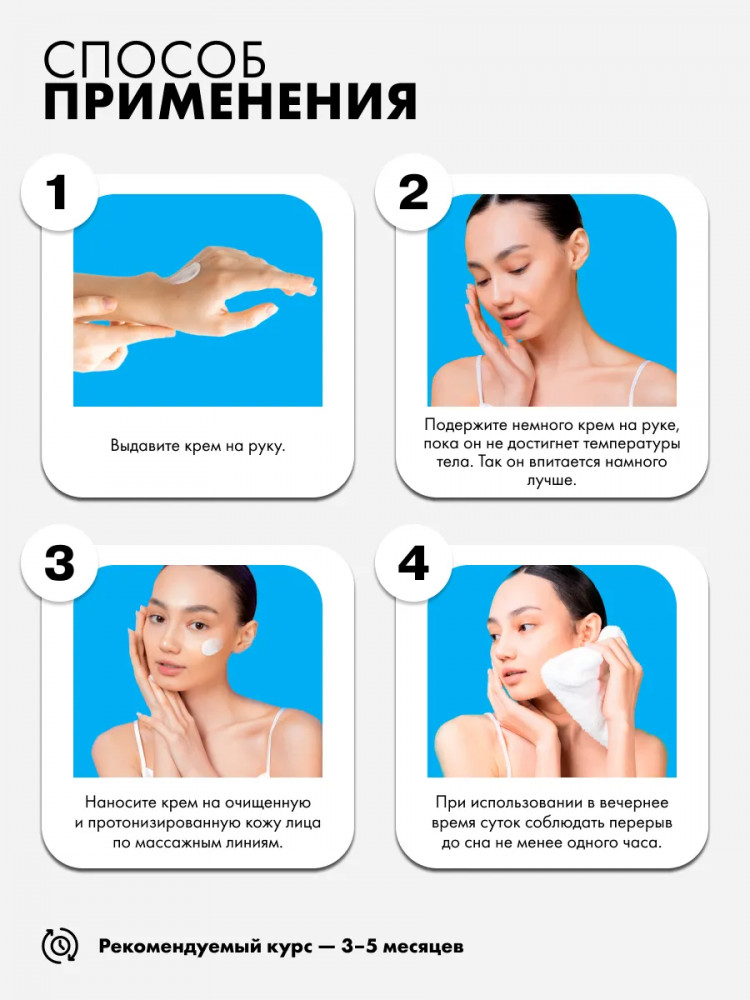 СПОСОБ
ПРИМЕНЕНИЯ

1

Выдавите крем на руку.

2

Подержите немного крем на руке, пока он не достигнет температуры тела. Так он впитается намного лучше.

3

Наносите крем на очищенную и протонизированную кожу лица по массажным линиям.

4

При использовании в вечернее время суток соблюдать перерыв до сна не менее одного часа.

Рекомендуемый курс — 3–5 месяцев