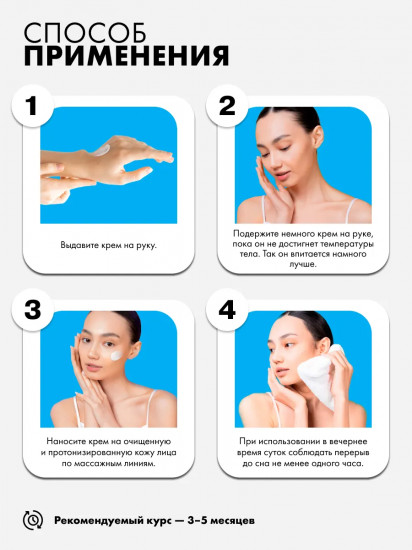 СПОСОБ
ПРИМЕНЕНИЯ

1

Выдавите крем на руку.

2

Подержите немного крем на руке, пока он не достигнет температуры тела. Так он впитается намного лучше.

3

Наносите крем на очищенную и протонизированную кожу лица по массажным линиям.

4

При использовании в вечернее время суток соблюдать перерыв до сна не менее одного часа.

Рекомендуемый курс — 3-5 месяцев