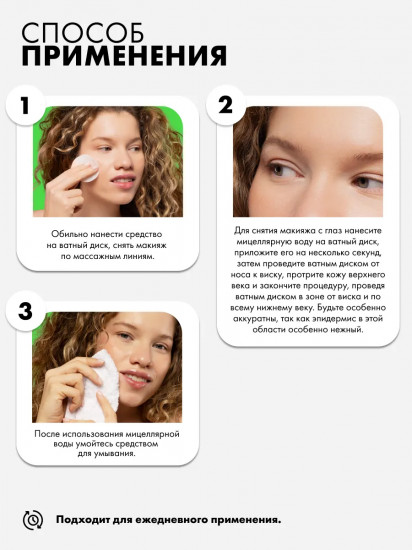 СПОСОБ
ПРИМЕНЕНИЯ

1

Обильно нанести средство на ватный диск, снять макияж по массажным линиям.

2

Для снятия макияжа с глаз нанесите мицеллярную воду на ватный диск, приложите его на несколько секунд, затем проведите ватным диском от носа к виску, протрите кожу верхнего века и закончите процедуру, проведя ватным диском в зоне от виска и по всему нижнему веку. Будьте особенно аккуратны, так как эпидермис в этой области особенно нежный.

3

После использования мицеллярной воды умойтесь средством для умывания.

Подходит для ежедневного применения.