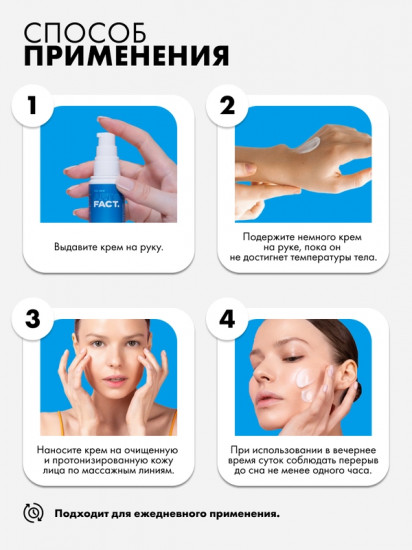 СПОСОБ
ПРИМЕНЕНИЯ

1

FACT.

Выдавите крем на руку.

2

Подержите немного крем на руке, пока он не достигнет температуры тела.

3

Наносите крем на очищенную и протонизированную кожу лица по массажным линиям.

4

При использовании в вечернее время суток соблюдать перерыв до сна не менее одного часа.

Подходит для ежедневного применения.