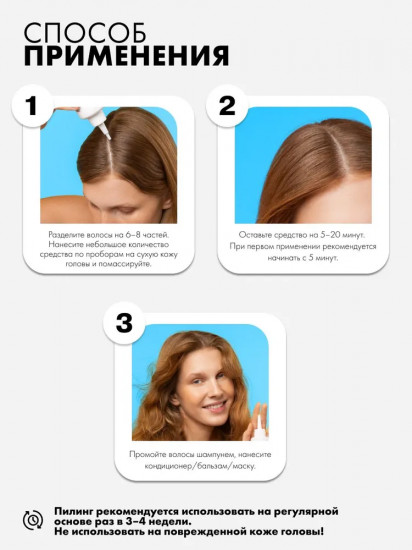 СПОСОБ
ПРИМЕНЕНИЯ

1

Разделите волосы на 6–8 частей. Нанесите небольшое количество средства по проборам на сухую кожу головы и помассируйте.

2

Оставьте средство на 5–20 минут. При первом применении рекомендуется начинать с 5 минут.

3

Промойте волосы шампунем, нанесите кондиционер/бальзам/маску.

Пилинг рекомендуется использовать на регулярной основе раз в 3–4 недели.
Не использовать на поврежденной коже головы!