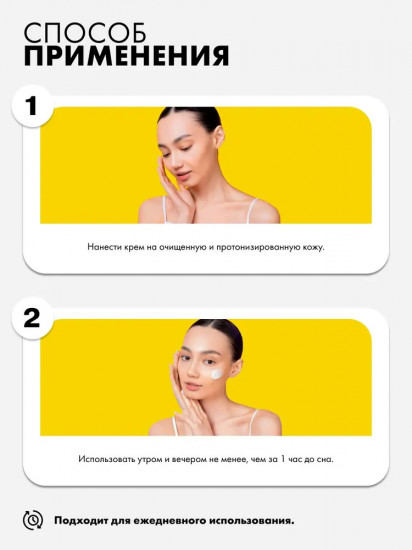 СПОСОБ
ПРИМЕНЕНИЯ

1

Нанести крем на очищенную и протонизированную кожу.

2

Использовать утром и вечером не менее, чем за 1 час до сна.

Подходит для ежедневного использования.