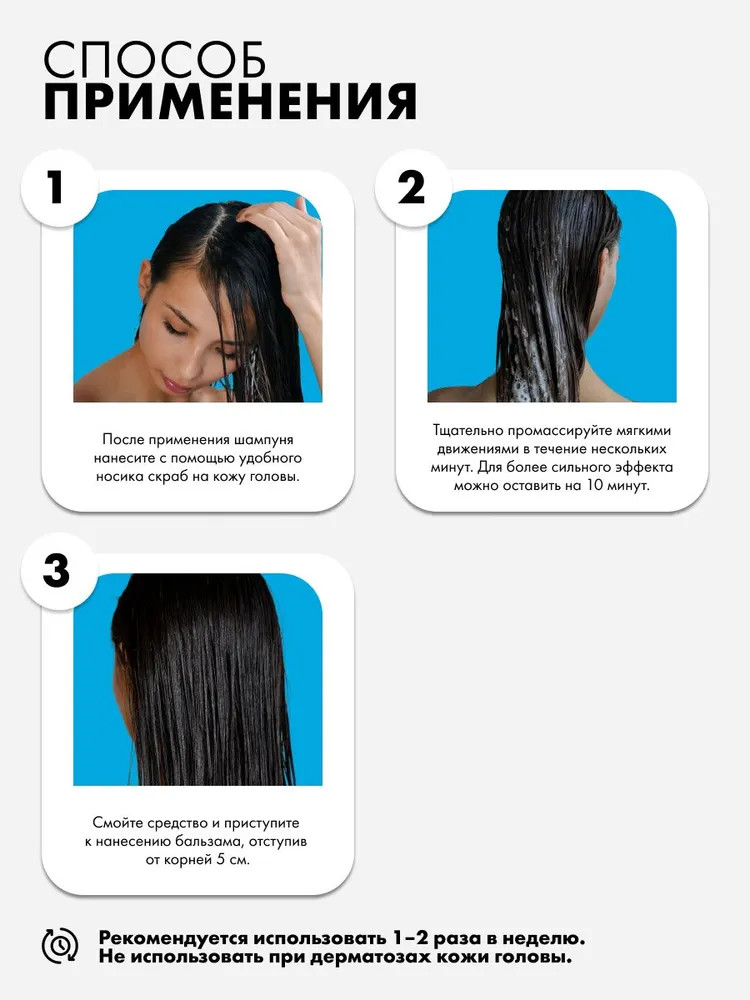 СПОСОБ
ПРИМЕНЕНИЯ

1

После применения шампуня нанесите с помощью удобного носика скраб на кожу головы.

2

Тщательно промассируйте мягкими движениями в течение нескольких минут. Для более сильного эффекта можно оставить на 10 минут.

3

Смойте средство и приступите к нанесению бальзама, отступив от корней 5 см.

Рекомендуется использовать 1–2 раза в неделю.
Не использовать при дерматозах кожи головы.