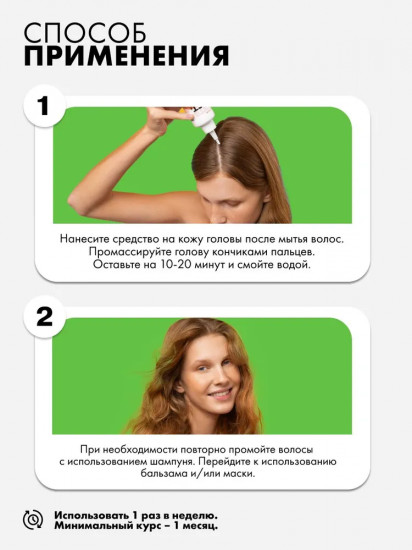 СПОСОБ
ПРИМЕНЕНИЯ

1

Нанесите средство на кожу головы после мытья волос. Промассируйте голову кончиками пальцев. Оставьте на 10-20 минут и смойте водой.

2

При необходимости повторно промойте волосы с использованием шампуня. Перейдите к использованию бальзама и/или маски.

Использовать 1 раз в неделю.
Минимальный курс – 1 месяц.