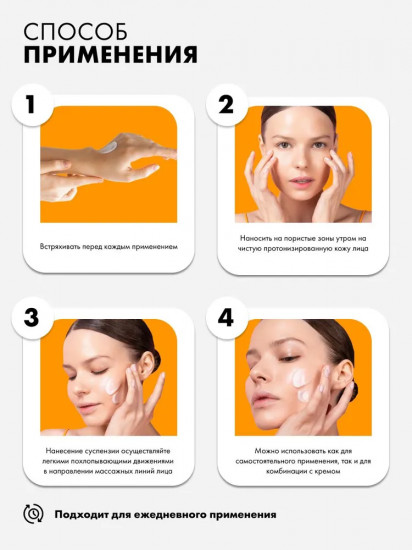 СПОСОБ
ПРИМЕНЕНИЯ

1

Встряхивать перед каждым применением

2

Наносить на пористые зоны утром на чистую протонизированную кожу лица

3

Нанесение суспензии осуществляйте легкими похлопывающими движениями в направлении массажных линий лица

4

Можно использовать как для самостоятельного применения, так и для комбинации с кремом

Подходит для ежедневного применения