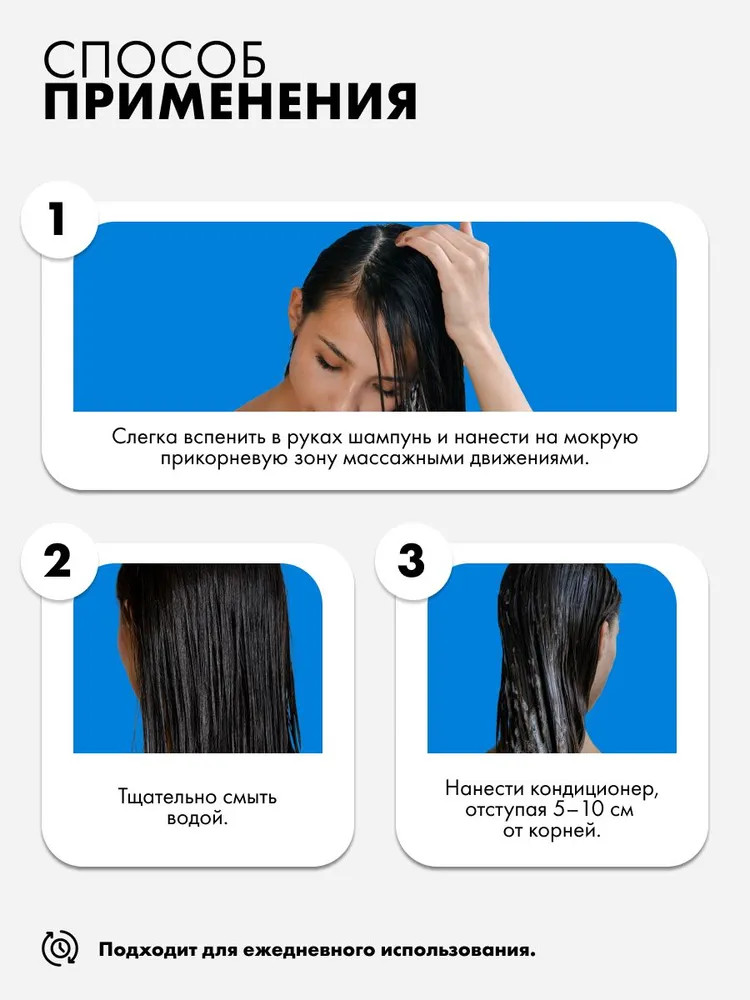 СПОСОБ
ПРИМЕНЕНИЯ

1

Слегка вспенить в руках шампунь и нанести на мокрую прикорневую зону массажными движениями.

2

Тщательно смыть водой.

3

Нанести кондиционер, отступая 5–10 см от корней.

Подходит для ежедневного использования.