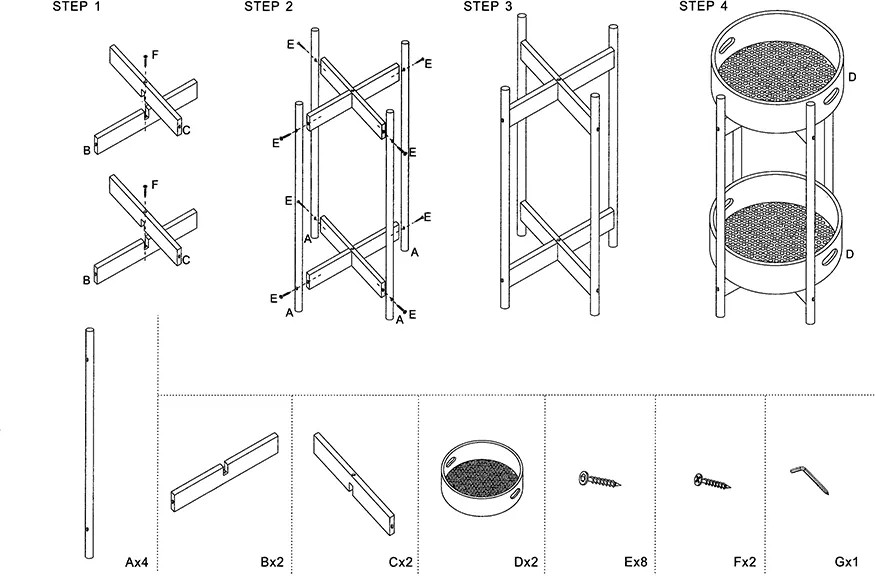 STEP 1

F
B
C

F
B
C

STEP 2

E E E E E E E E
A A A A

STEP 3

STEP 4

D
D

Ax4

Bx2

Cx2

Dx2

Ex8

Fx2

Gx1