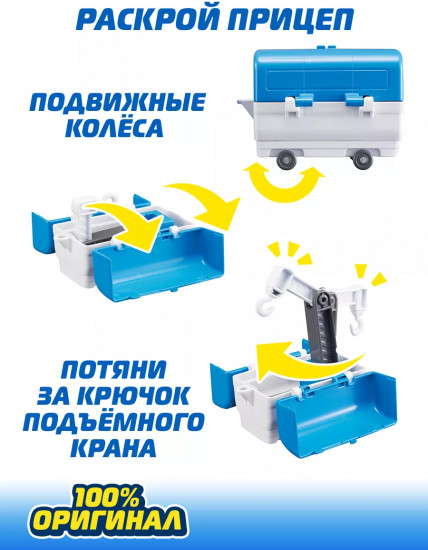 РАСКРОЙ ПРИЦЕП

ПОДВИЖНЫЕ КОЛЁСА

ПОТЯНИ ЗА КРЮЧОК ПОДЪЁМНОГО КРАНА

100% ОРИГИНАЛ