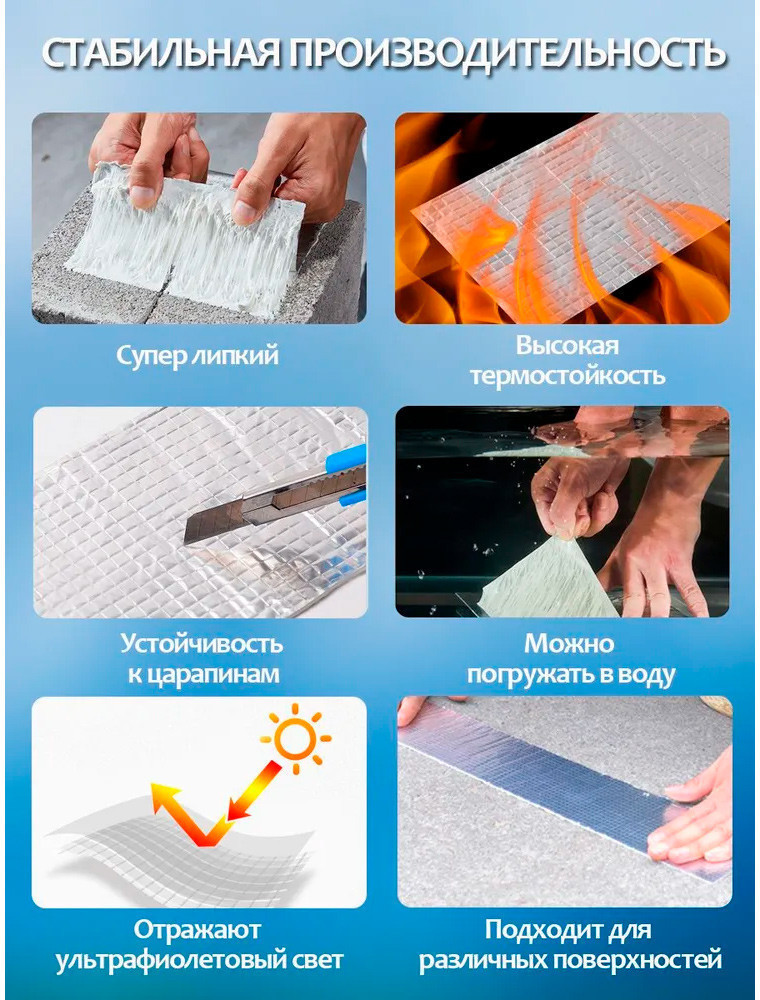 СТАБИЛЬНАЯ ПРОИЗВОДИТЕЛЬНОСТЬ

Супер липкий

Высокая термостойкость

Устойчивость к царапинам

Можно погружать в воду

Отражают ультрафиолетовый свет

Подходит для различных поверхностей