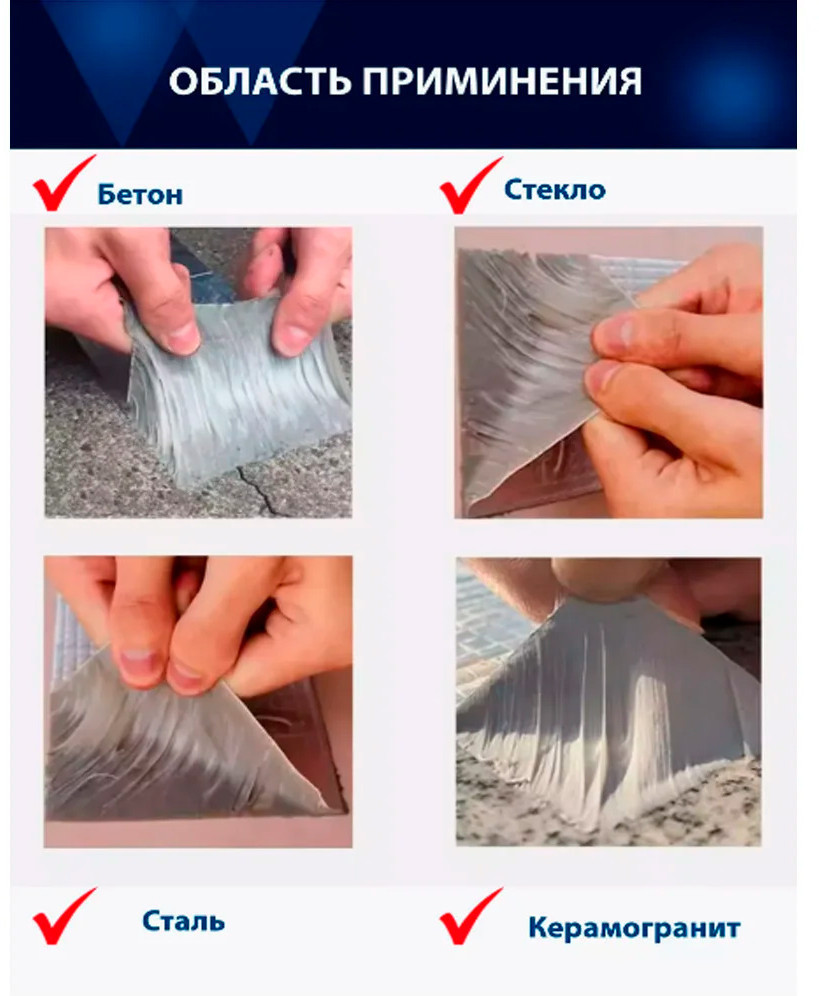 ОБЛАСТЬ ПРИМИНЕНИЯ

Бетон

Стекло

Сталь

Керамогранит