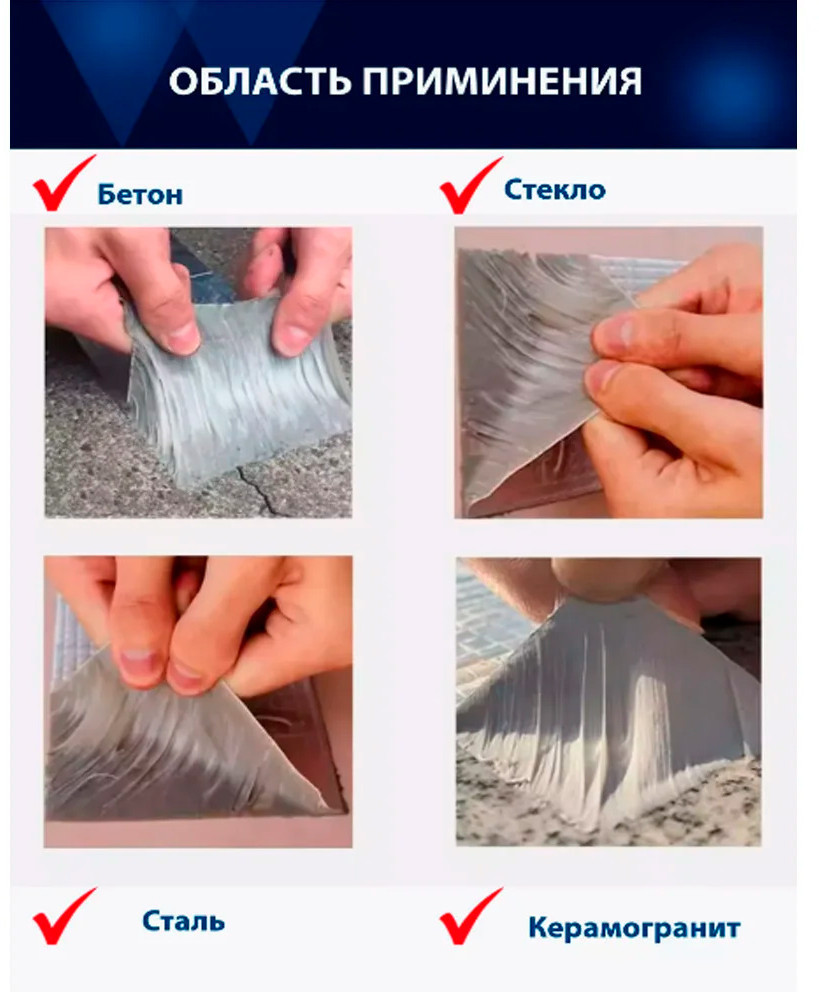 ОБЛАСТЬ ПРИМИНЕНИЯ

Бетон

Стекло

Сталь

Керамогранит