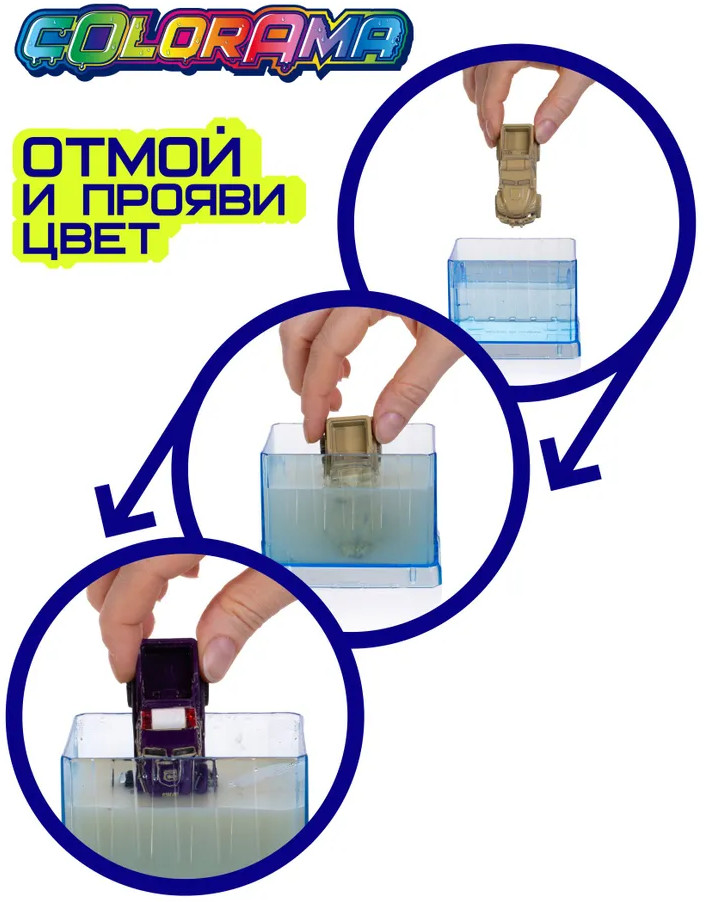 COLORAMA

ОТМОЙ И ПРОЯВИ ЦВЕТ