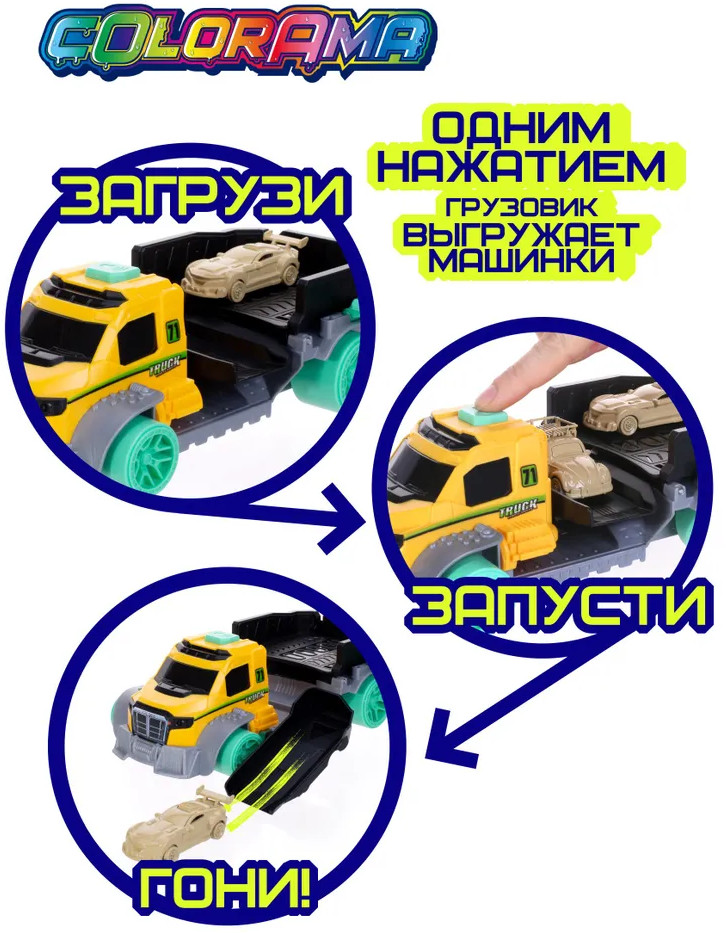 COLORAMA

ОДНИМ НАЖАТИЕМ ГРУЗОВИК ВЫГРУЖАЕТ МАШИНКИ

ЗАГРУЗИ

71
TRUCK

71
TRUCK

ЗАПУСТИ

71
TRUCK

ГОНИ!