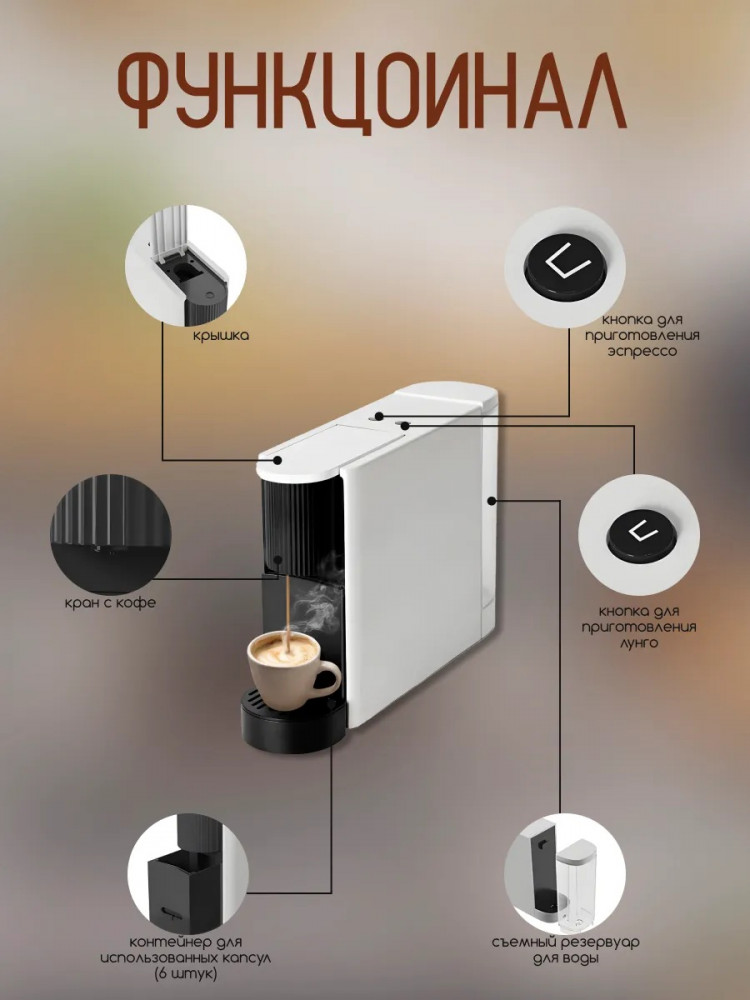 ФУНКЦОИНАЛ

крышка

кнопка для приготовления эспрессо

кран с кофе

кнопка для приготовления лунго

контейнер для использованных капсул (6 штук)

съемный резервуар для воды