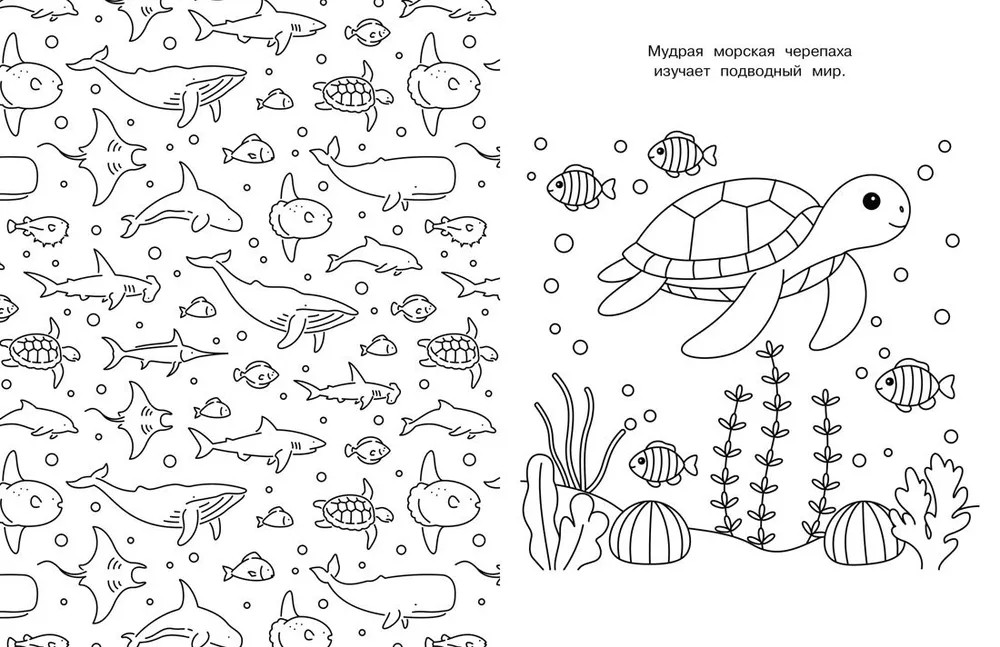 Мудрая морская черепаха изучает подводный мир.