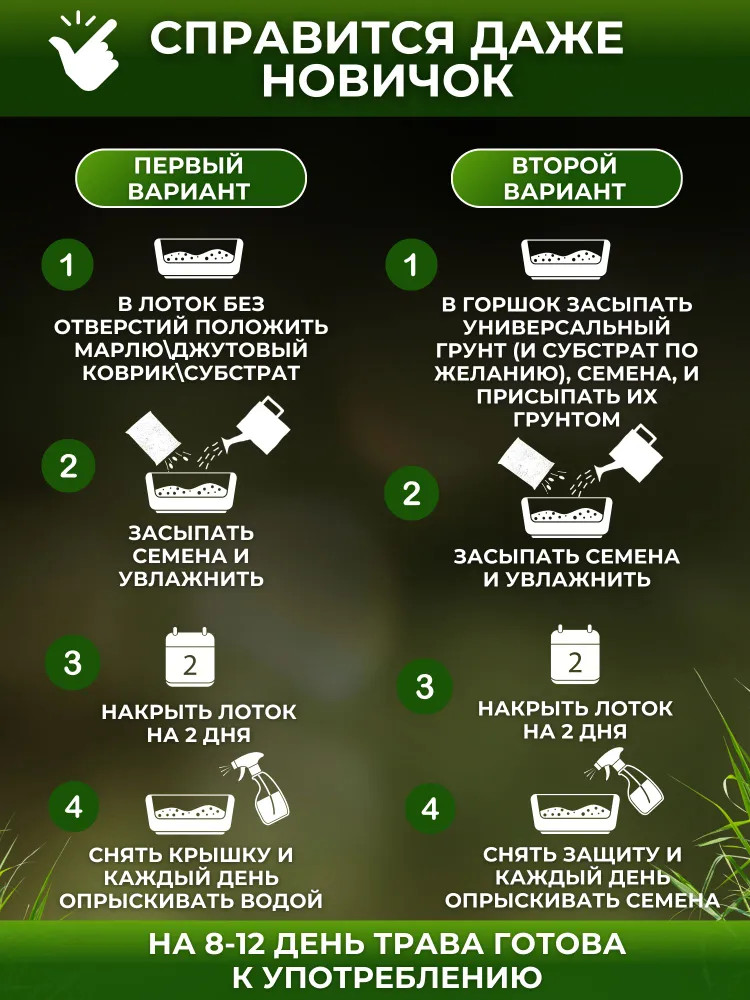 СПРАВИТСЯ ДАЖЕ НОВИЧОК

ПЕРВЫЙ ВАРИАНТ

1

В ЛОТОК БЕЗ ОТВЕРСТИЙ ПОЛОЖИТЬ МАРЛЮ\ДЖУТОВЫЙ КОВРИК\СУБСТРАТ

2

ЗАСЫПАТЬ СЕМЕНА И УВЛАЖНИТЬ

3

2

НАКРЫТЬ ЛОТОК НА 2 ДНЯ

4

СНЯТЬ КРЫШКУ И КАЖДЫЙ ДЕНЬ ОПРЫСКИВАТЬ ВОДОЙ

ВТОРОЙ ВАРИАНТ

1

В ГОРШОК ЗАСЫПАТЬ УНИВЕРСАЛЬНЫЙ ГРУНТ (И СУБСТРАТ ПО ЖЕЛАНИЮ), СЕМЕНА, И ПРИСЫПАТЬ ИХ ГРУНТОМ

2

ЗАСЫПАТЬ СЕМЕНА И УВЛАЖНИТЬ

3

2

НАКРЫТЬ ЛОТОК НА 2 ДНЯ

4

СНЯТЬ ЗАЩИТУ И КАЖДЫЙ ДЕНЬ ОПРЫСКИВАТЬ СЕМЕНА

НА 8-12 ДЕНЬ ТРАВА ГОТОВА К УПОТРЕБЛЕНИЮ