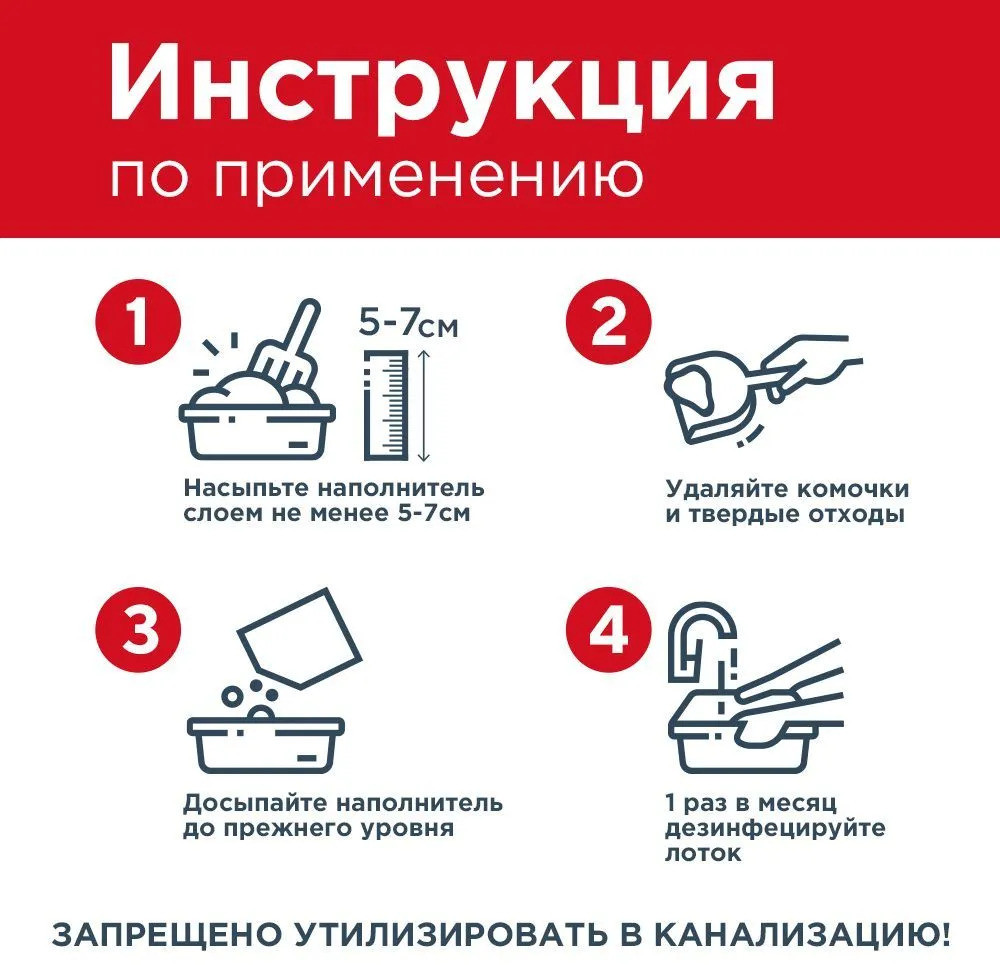 Инструкция
по применению

1

5-7см

Насыпьте наполнитель слоем не менее 5-7см

2

Удаляйте комочки и твердые отходы

3

Досыпайте наполнитель до прежнего уровня

4

1 раз в месяц дезинфецируйте лоток

ЗАПРЕЩЕНО УТИЛИЗИРОВАТЬ В КАНАЛИЗАЦИЮ!