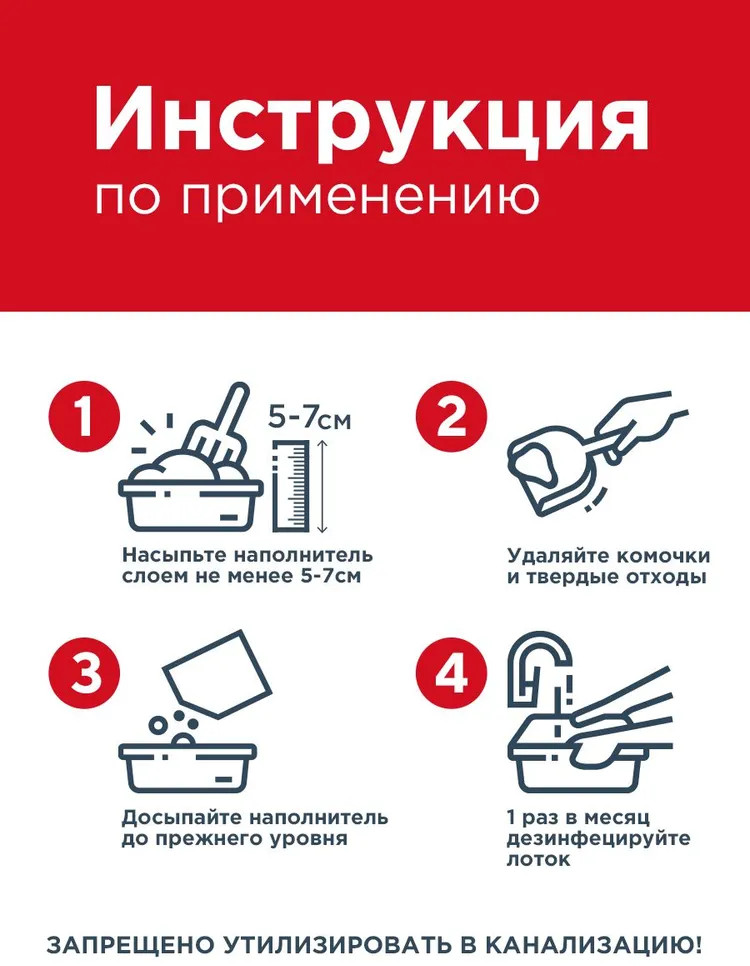 Инструкция
по применению

1

5-7см

Насыпьте наполнитель слоем не менее 5-7см

2

Удаляйте комочки и твердые отходы

3

Досыпайте наполнитель до прежнего уровня

4

1 раз в месяц дезинфецируйте лоток

ЗАПРЕЩЕНО УТИЛИЗИРОВАТЬ В КАНАЛИЗАЦИЮ!