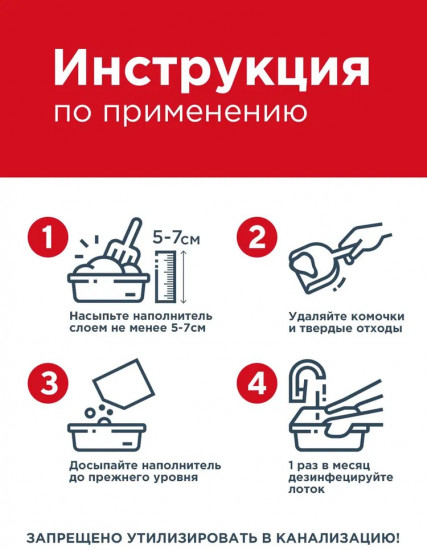 Инструкция
по применению

1

5-7см

Насыпьте наполнитель слоем не менее 5-7см

2

Удаляйте комочки и твердые отходы

3

Досыпайте наполнитель до прежнего уровня

4

1 раз в месяц дезинфецируйте лоток

ЗАПРЕЩЕНО УТИЛИЗИРОВАТЬ В КАНАЛИЗАЦИЮ!