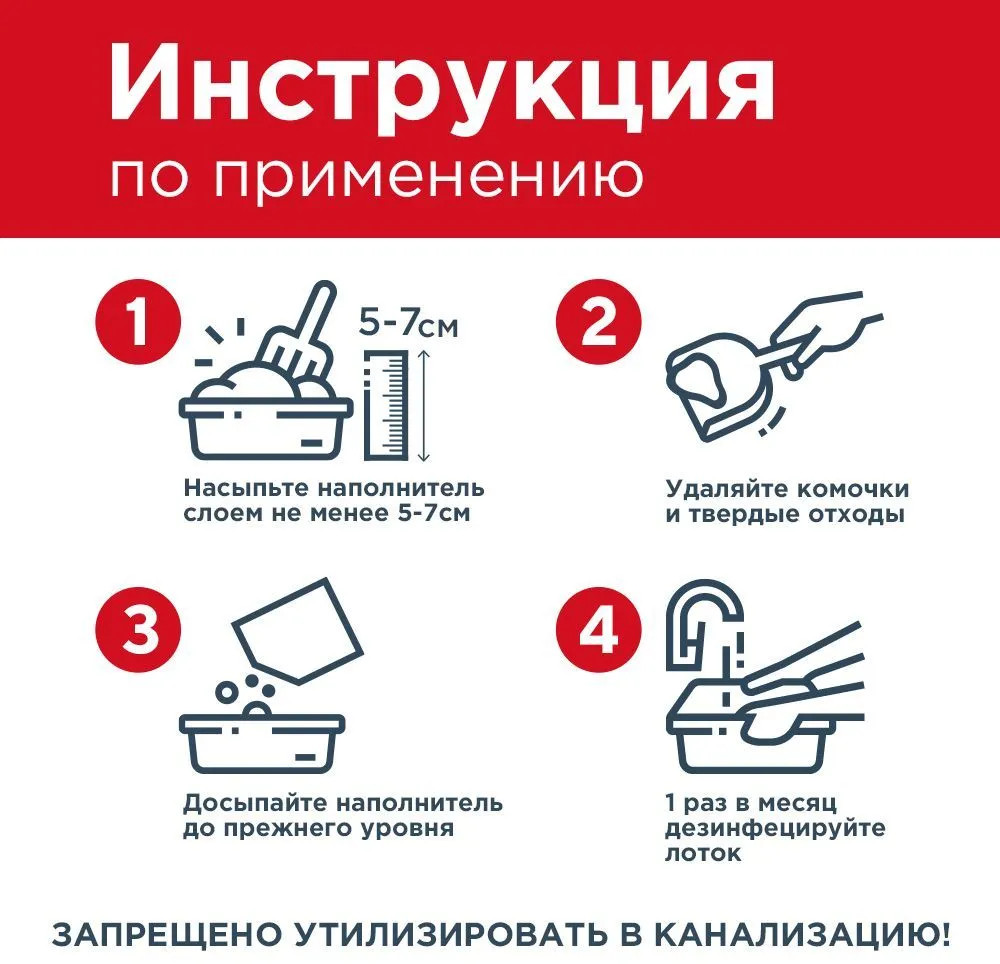 Инструкция
по применению

1

5-7см

Насыпьте наполнитель слоем не менее 5-7см

2

Удаляйте комочки и твердые отходы

3

Досыпайте наполнитель до прежнего уровня

4

1 раз в месяц дезинфецируйте лоток

ЗАПРЕЩЕНО УТИЛИЗИРОВАТЬ В КАНАЛИЗАЦИЮ!