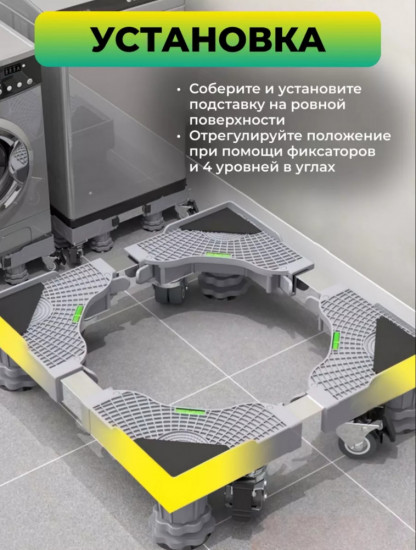 УСТАНОВКА

• Соберите и установите подставку на ровной поверхности
• Отрегулируйте положение при помощи фиксаторов и 4 уровней в углах