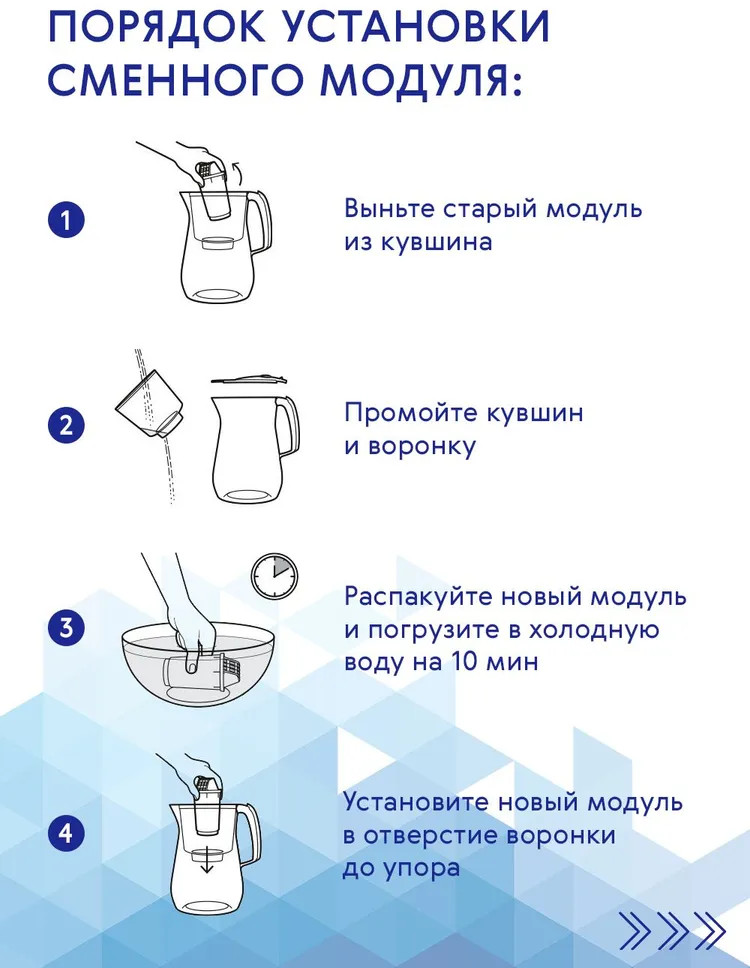 ПОРЯДОК УСТАНОВКИ СМЕННОГО МОДУЛЯ:

1 Выньте старый модуль из кувшина

2 Промойте кувшин и воронку

3 Распакуйте новый модуль и погрузите в холодную воду на 10 мин

4 Установите новый модуль в отверстие воронки до упора