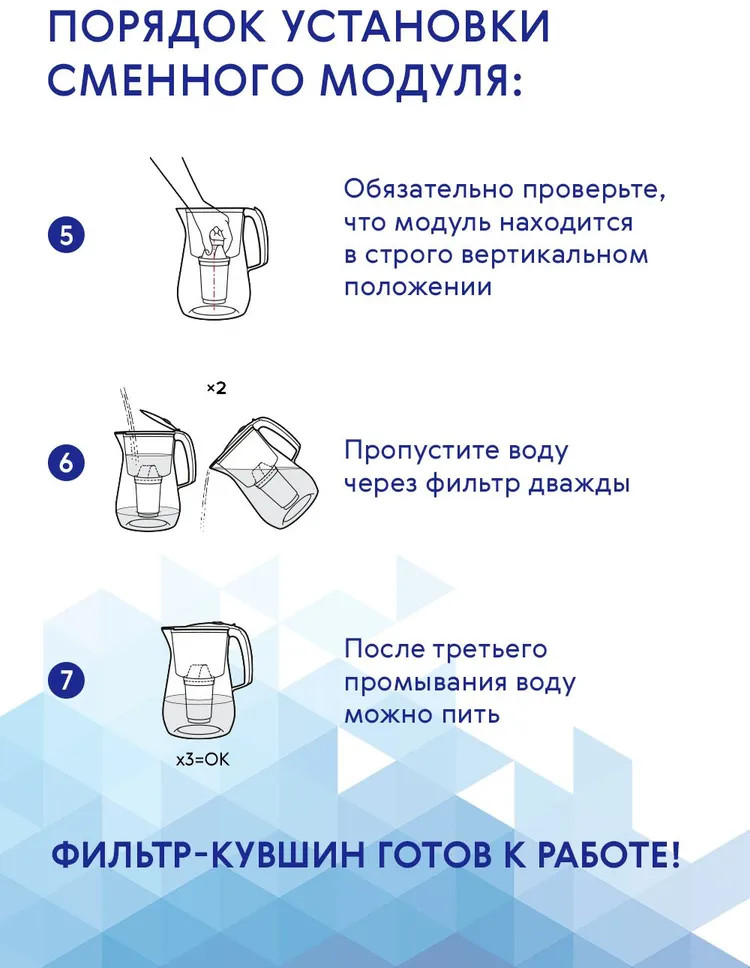 ПОРЯДОК УСТАНОВКИ СМЕННОГО МОДУЛЯ:

5

Обязательно проверьте, что модуль находится в строго вертикальном положении

6

×2

Пропустите воду через фильтр дважды

7

x3=OK

После третьего промывания воду можно пить

ФИЛЬТР-КУВШИН ГОТОВ К РАБОТЕ!