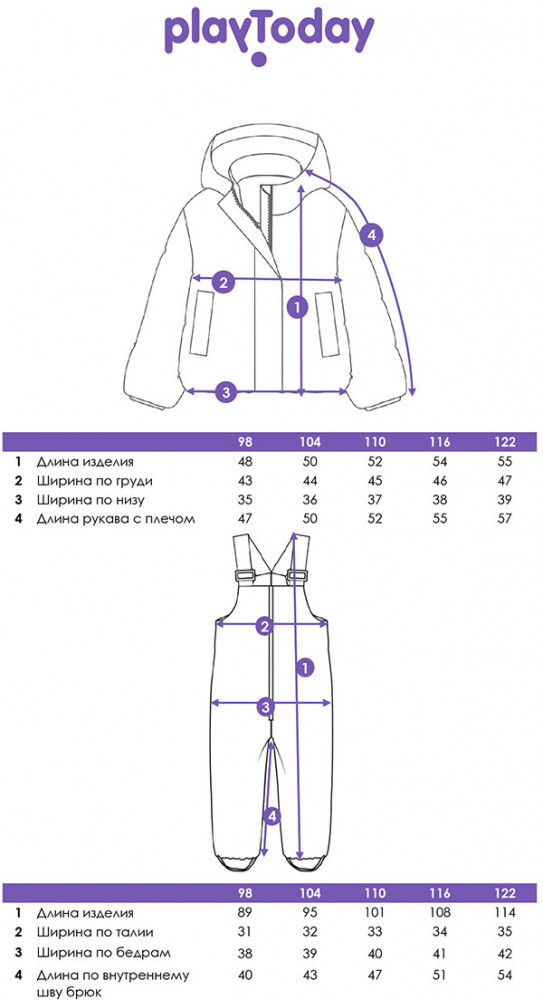 playToday

4
2
1
3

| | | 98 | 104 | 110 | 116 | 122 |
|---|---|---|---|---|---|---|
| 1 | Длина изделия | 48 | 50 | 52 | 54 | 55 |
| 2 | Ширина по груди | 43 | 44 | 45 | 46 | 47 |
| 3 | Ширина по низу | 35 | 36 | 37 | 38 | 39 |
| 4 | Длина рукава с плечом | 47 | 50 | 52 | 55 | 57 |

2
1
3
4

| | | 98 | 104 | 110 | 116 | 122 |
|---|---|---|---|---|---|---|
| 1 | Длина изделия | 89 | 95 | 101 | 108 | 114 |
| 2 | Ширина по талии | 31 | 32 | 33 | 34 | 35 |
| 3 | Ширина по бедрам | 38 | 39 | 40 | 41 | 42 |
| 4 | Длина по внутреннему шву брюк | 40 | 43 | 47 | 51 | 54 |