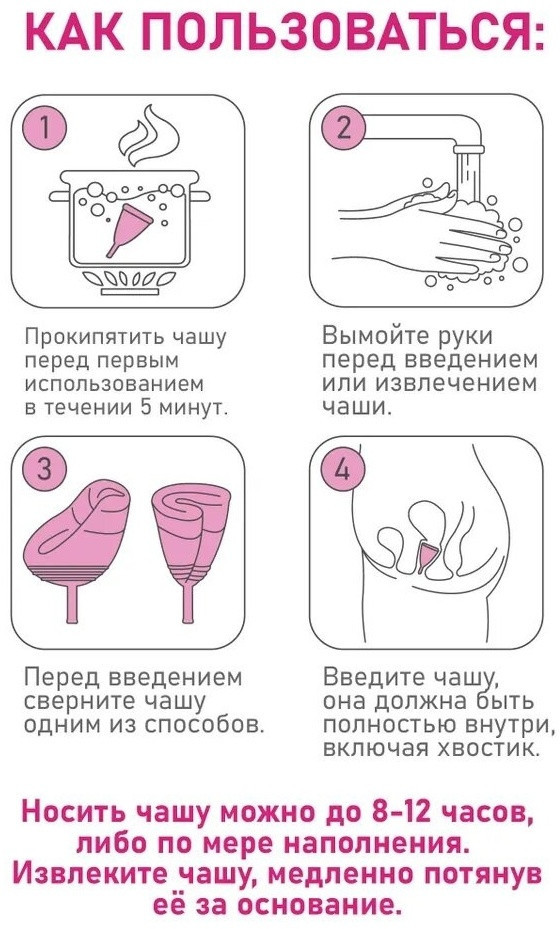 КАК ПОЛЬЗОВАТЬСЯ:

1

Прокипятить чашу перед первым использованием в течении 5 минут.

2

Вымойте руки перед введением или извлечением чаши.

3

Перед введением сверните чашу одним из способов.

4

Введите чашу, она должна быть полностью внутри, включая хвостик.

Носить чашу можно до 8-12 часов, либо по мере наполнения. Извлеките чашу, медленно потянув её за основание.