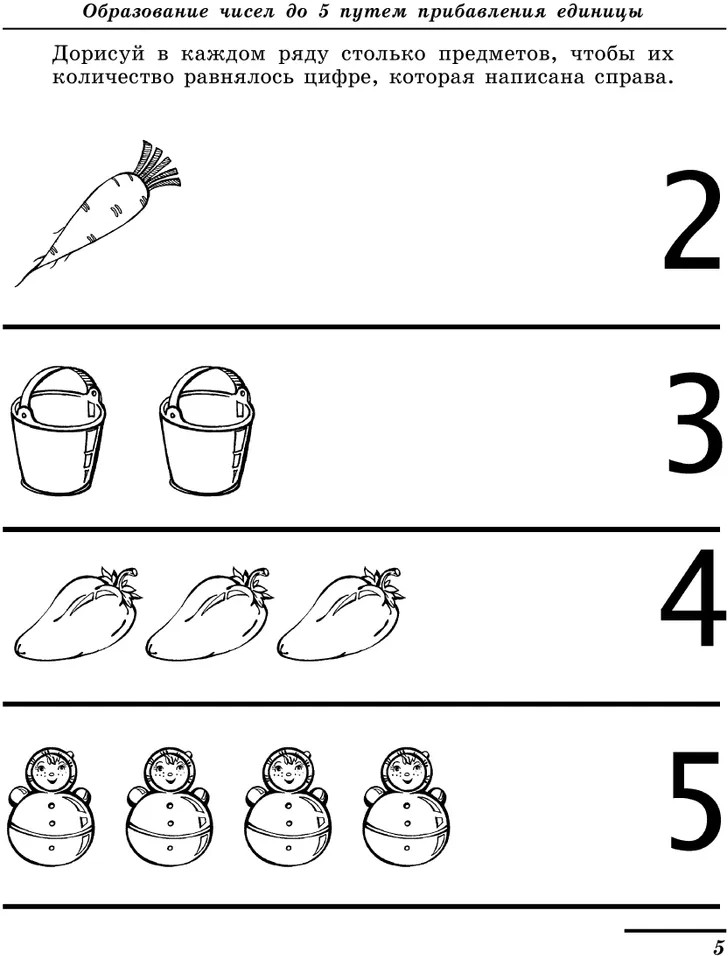 Образование чисел до 5 путем прибавления единицы

Дорисуй в каждом ряду столько предметов, чтобы их количество равнялось цифре, которая написана справа.

2

3

4

5

5