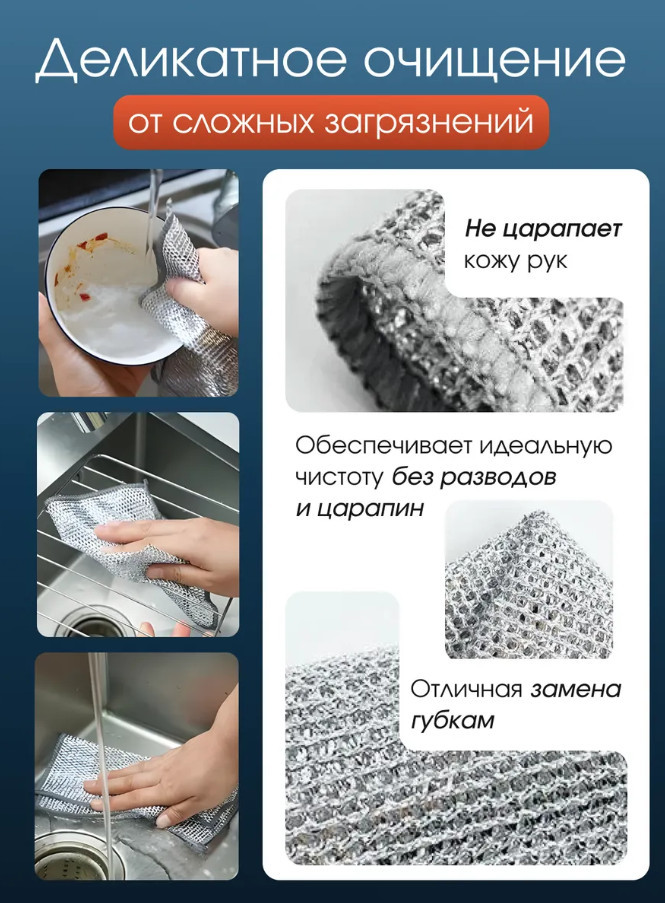 Деликатное очищение

от сложных загрязнений

Не царапает кожу рук

Обеспечивает идеальную чистоту без разводов и царапин

Отличная замена губкам