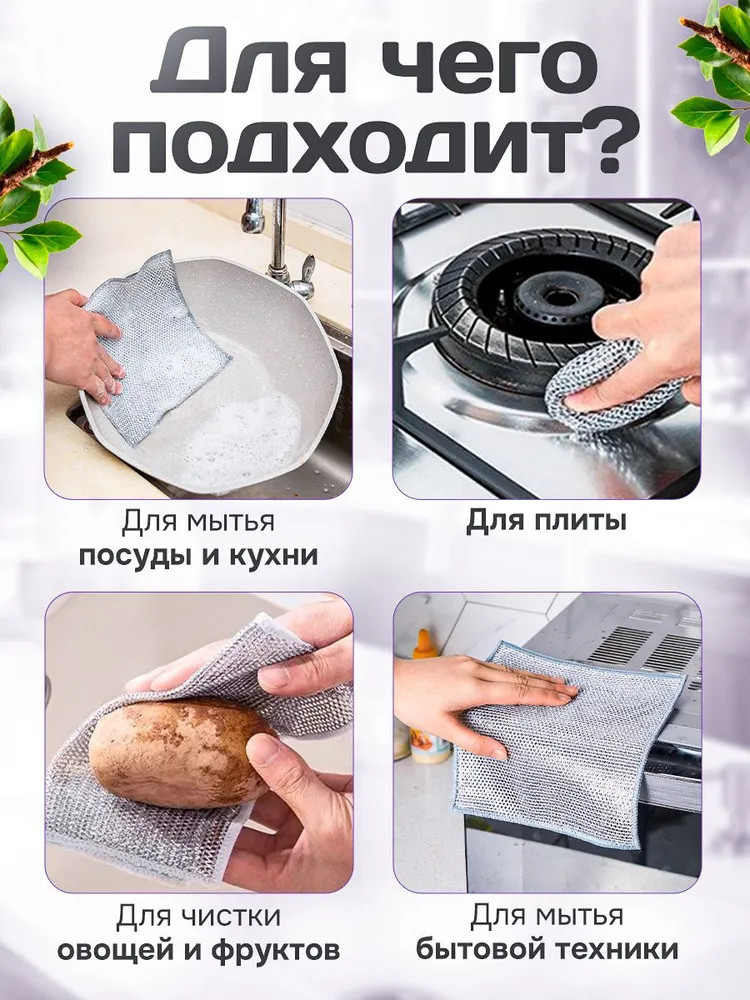 Для чего подходит?

Для мытья посуды и кухни

Для плиты

Для чистки овощей и фруктов

Для мытья бытовой техники