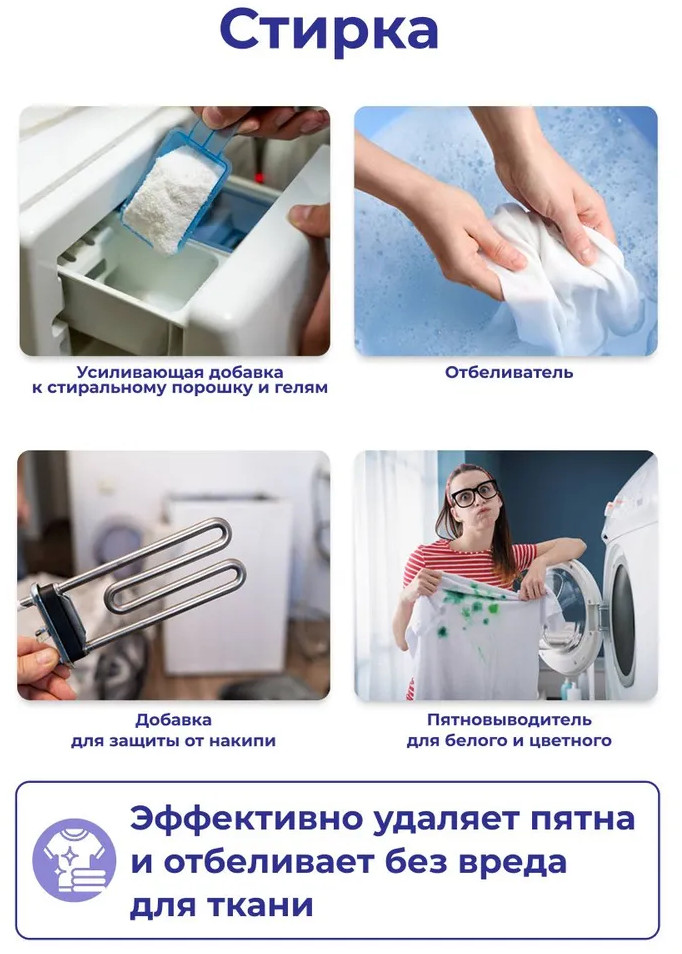 Стирка

Усиливающая добавка к стиральному порошку и гелям

Отбеливатель

Добавка для защиты от накипи

Пятновыводитель для белого и цветного

Эффективно удаляет пятна и отбеливает без вреда для ткани