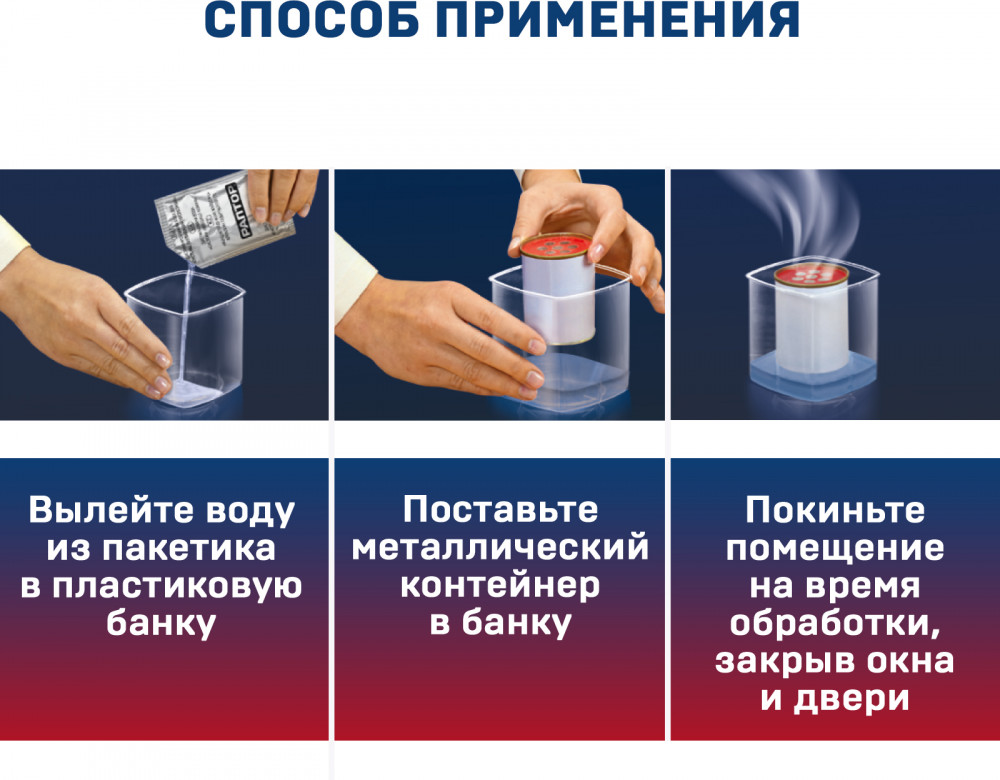 СПОСОБ ПРИМЕНЕНИЯ

РАПТОР

Вылейте воду из пакетика в пластиковую банку

Поставьте металлический контейнер в банку

Покиньте помещение на время обработки, закрыв окна и двери