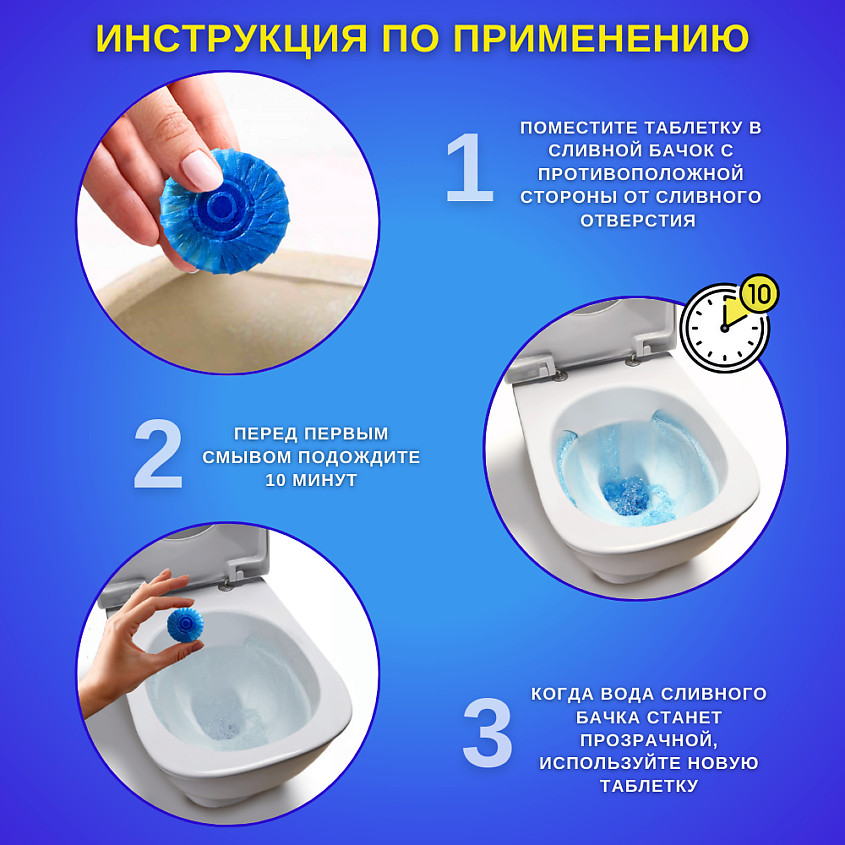 ИНСТРУКЦИЯ ПО ПРИМЕНЕНИЮ

1

ПОМЕСТИТЕ ТАБЛЕТКУ В СЛИВНОЙ БАЧОК С ПРОТИВОПОЛОЖНОЙ СТОРОНЫ ОТ СЛИВНОГО ОТВЕРСТИЯ

10

2

ПЕРЕД ПЕРВЫМ СМЫВОМ ПОДОЖДИТЕ 10 МИНУТ

3

КОГДА ВОДА СЛИВНОГО БАЧКА СТАНЕТ ПРОЗРАЧНОЙ, ИСПОЛЬЗУЙТЕ НОВУЮ ТАБЛЕТКУ