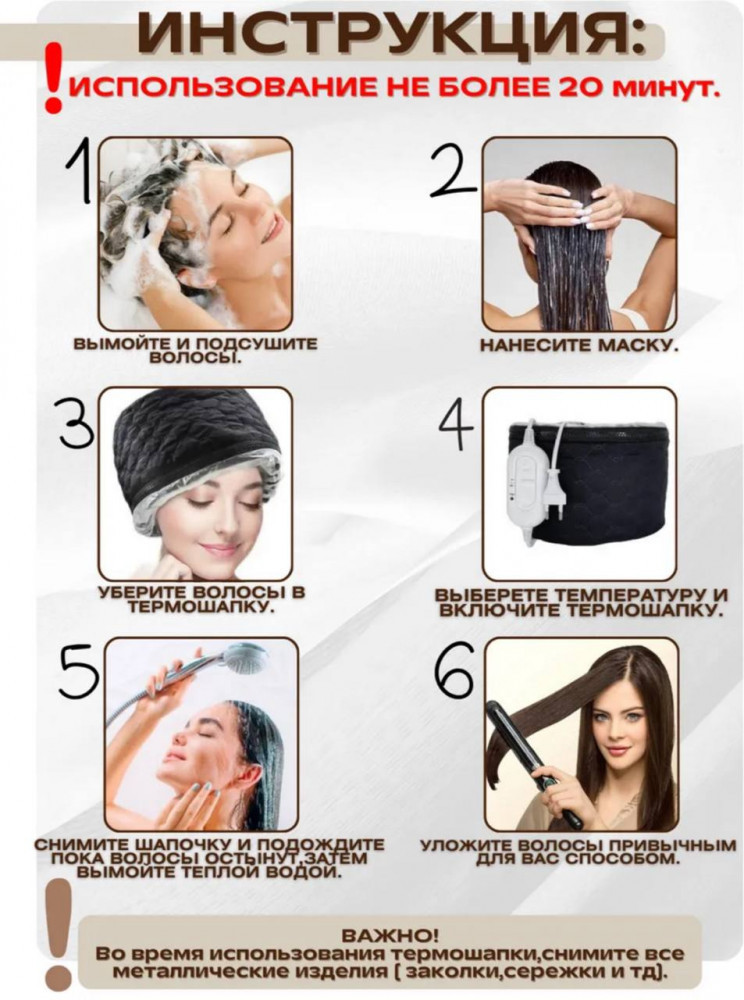 ИНСТРУКЦИЯ:

! ИСПОЛЬЗОВАНИЕ НЕ БОЛЕЕ 20 минут.

1

ВЫМОЙТЕ И ПОДСУШИТЕ ВОЛОСЫ.

2

НАНЕСИТЕ МАСКУ.

3

УБЕРИТЕ ВОЛОСЫ В ТЕРМОШАПКУ.

4

ВЫБЕРЕТЕ ТЕМПЕРАТУРУ И ВКЛЮЧИТЕ ТЕРМОШАПКУ.

5

СНИМИТЕ ШАПОЧКУ И ПОДОЖДИТЕ ПОКА ВОЛОСЫ ОСТЫНУТ,ЗАТЕМ ВЫМОЙТЕ ТЕПЛОЙ ВОДОЙ.

6

УЛОЖИТЕ ВОЛОСЫ ПРИВЫЧНЫМ ДЛЯ ВАС СПОСОБОМ.

!

ВАЖНО!
Во время использования термошапки,снимите все металлические изделия ( заколки,сережки и тд).