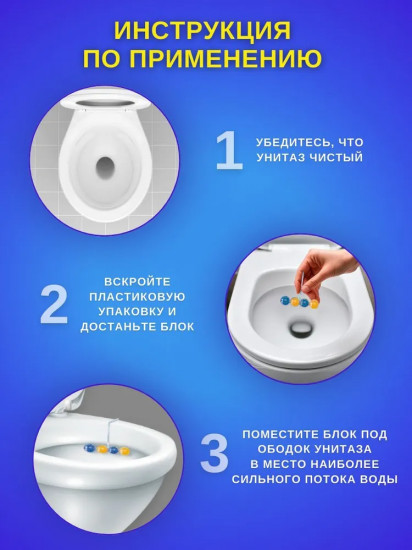 ИНСТРУКЦИЯ ПО ПРИМЕНЕНИЮ

1 УБЕДИТЕСЬ, ЧТО УНИТАЗ ЧИСТЫЙ

2 ВСКРОЙТЕ ПЛАСТИКОВУЮ УПАКОВКУ И ДОСТАНЬТЕ БЛОК

3 ПОМЕСТИТЕ БЛОК ПОД ОБОДОК УНИТАЗА В МЕСТО НАИБОЛЕЕ СИЛЬНОГО ПОТОКА ВОДЫ