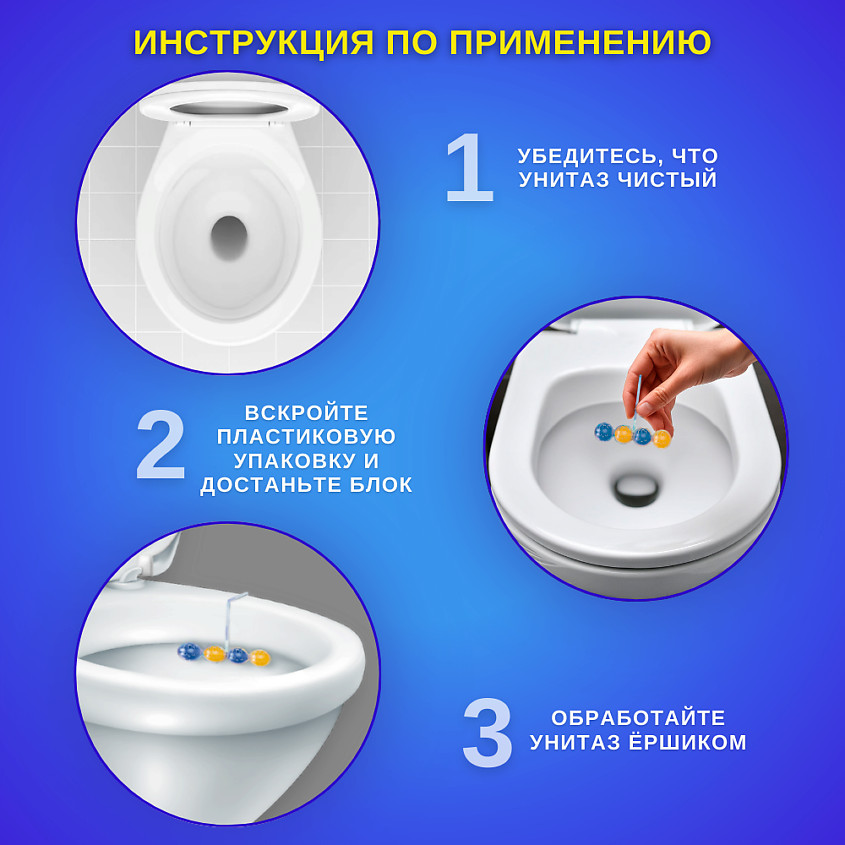 ИНСТРУКЦИЯ ПО ПРИМЕНЕНИЮ

1 УБЕДИТЕСЬ, ЧТО УНИТАЗ ЧИСТЫЙ

2 ВСКРОЙТЕ ПЛАСТИКОВУЮ УПАКОВКУ И ДОСТАНЬТЕ БЛОК

3 ОБРАБОТАЙТЕ УНИТАЗ ЁРШИКОМ